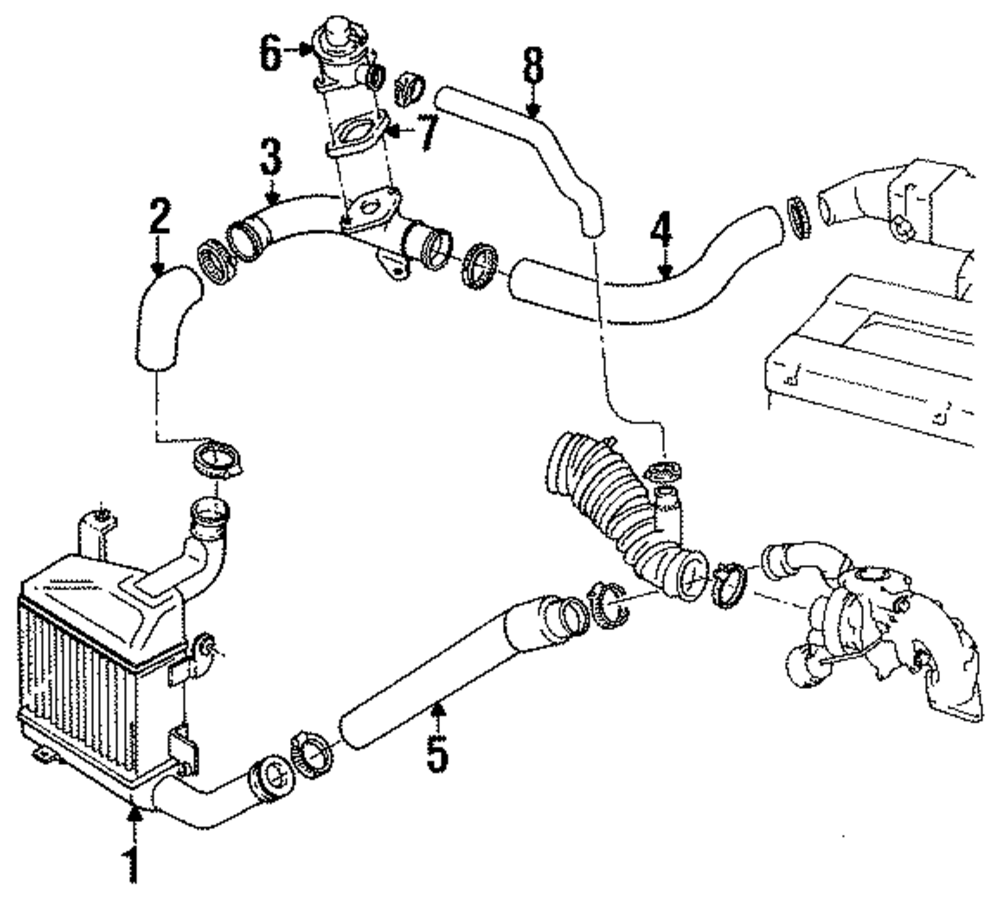 6
8
7
3
2
4
5
1