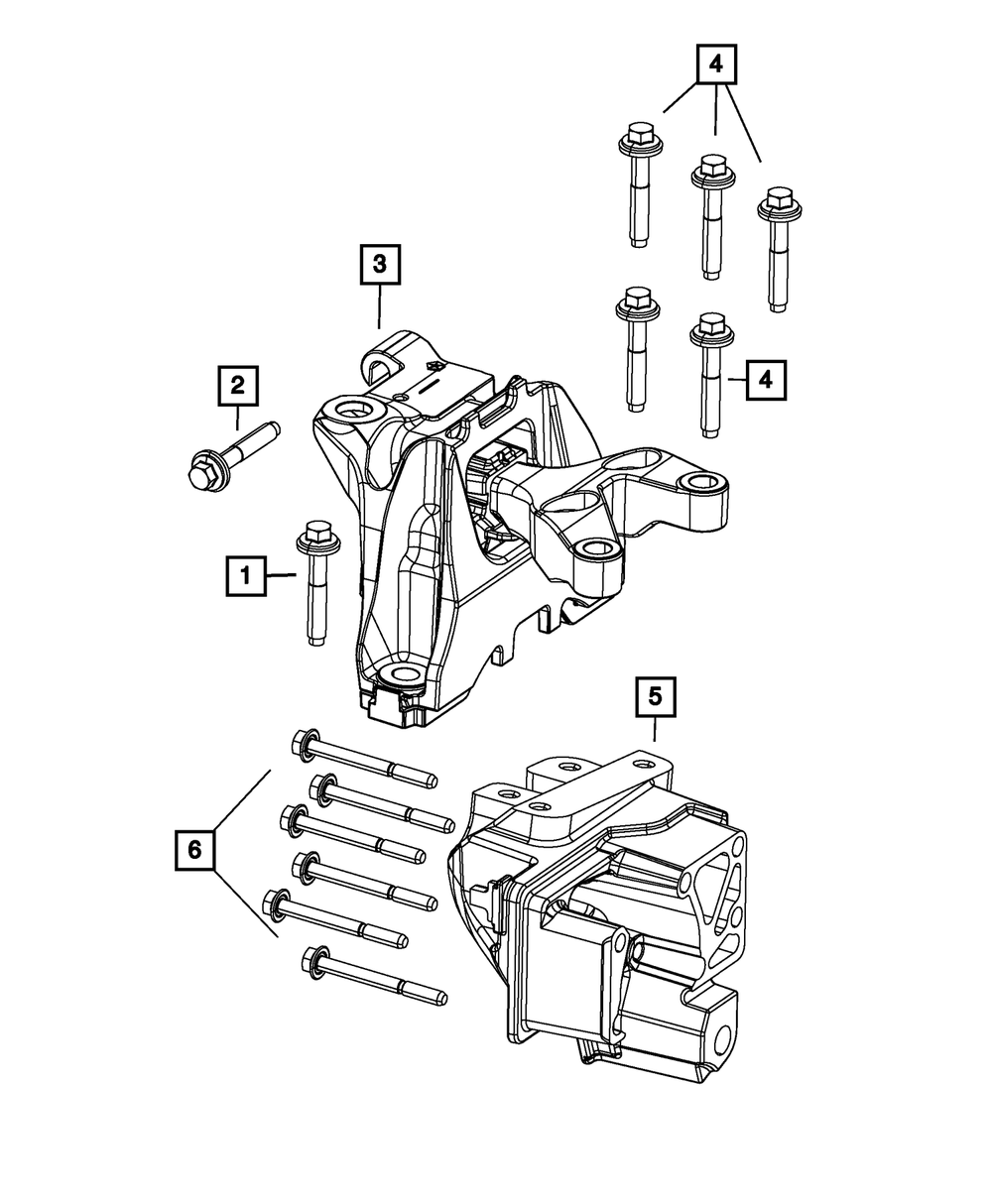 4
3
2
4
1
5
6