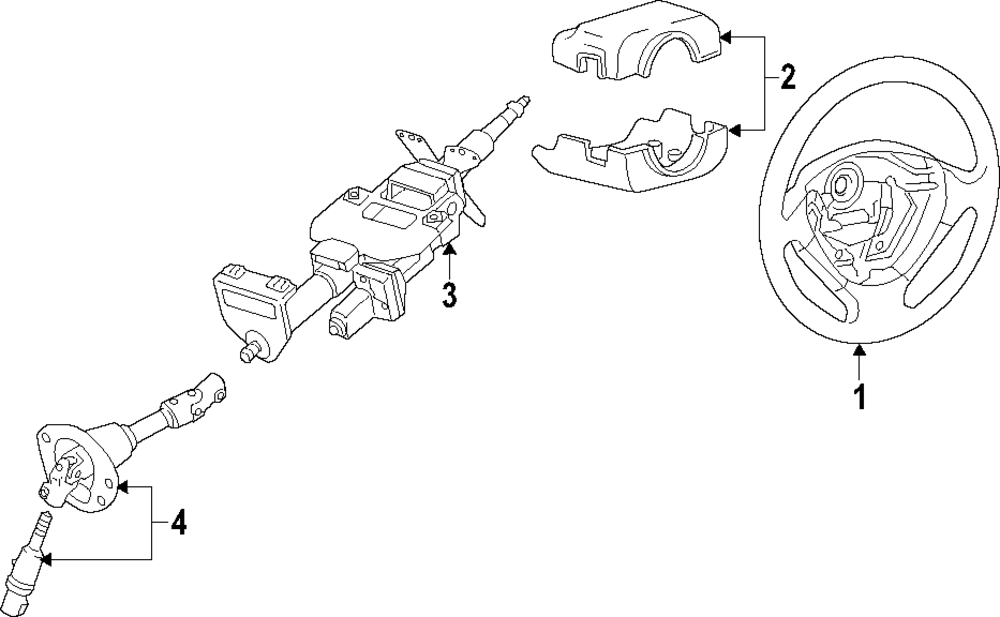 2
3
1
4