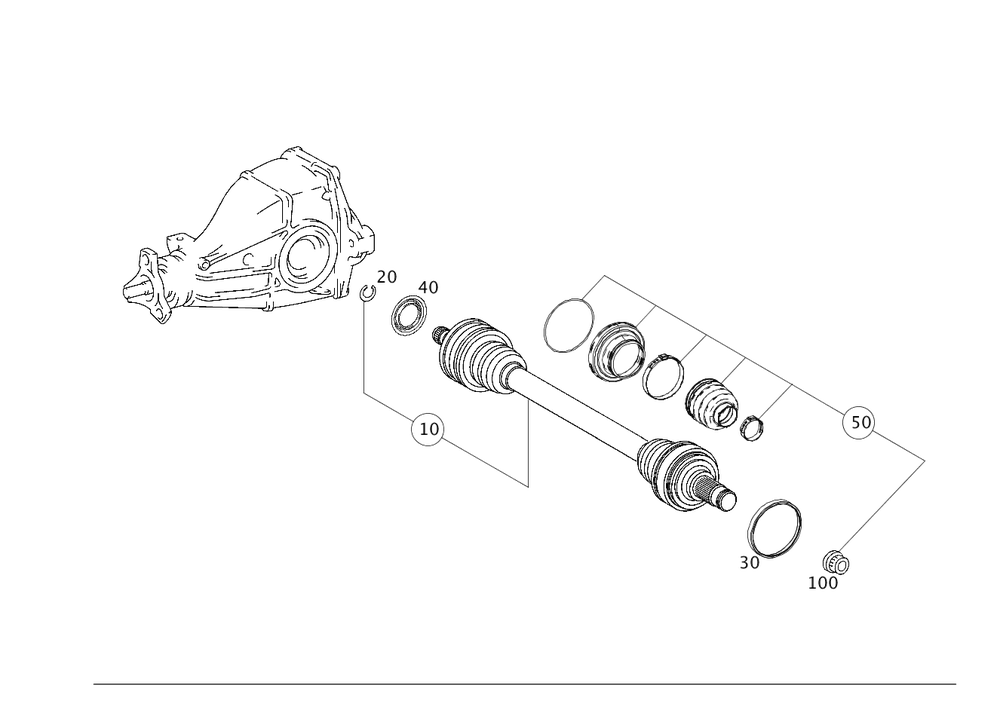 20
40
10
50
30
100