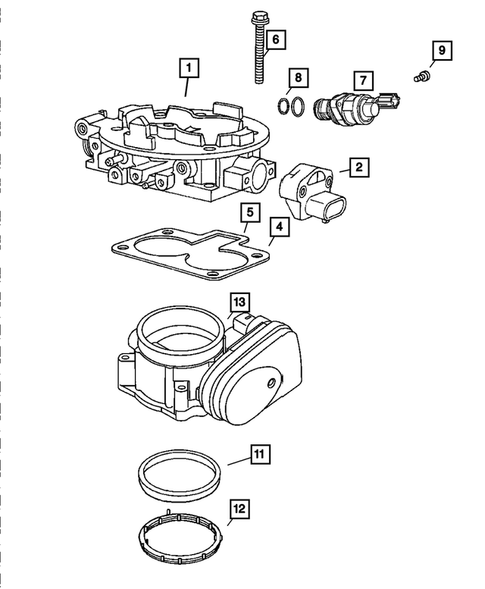 6
9
1
8
7
2
5
4
13
11
12