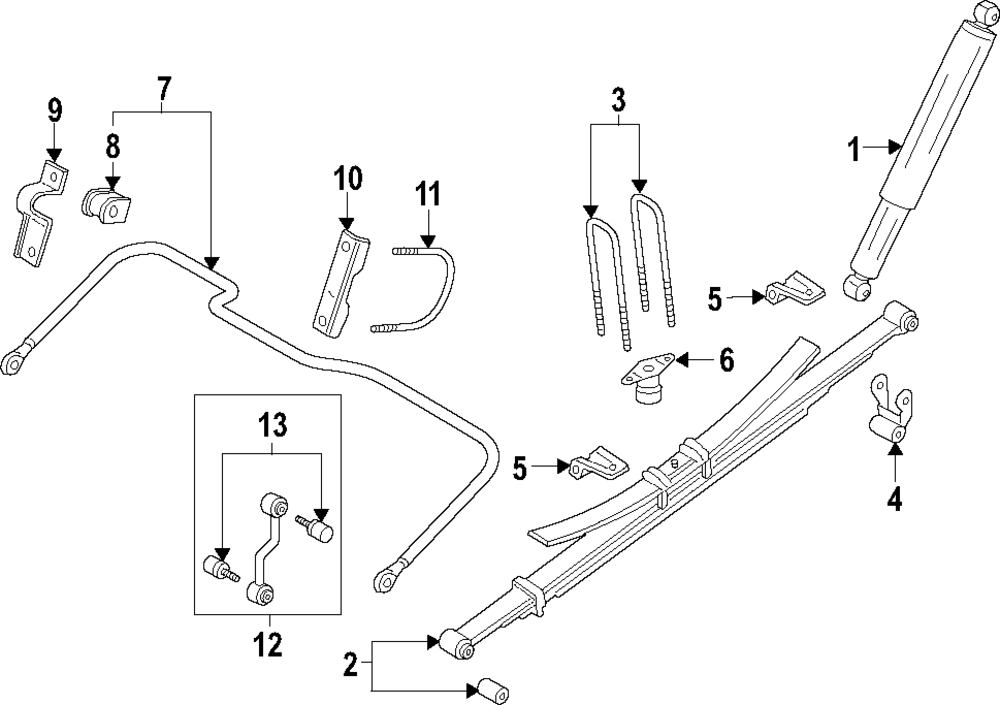 9
7
8
10
11
3
1
5
6
13
5
4
12
2