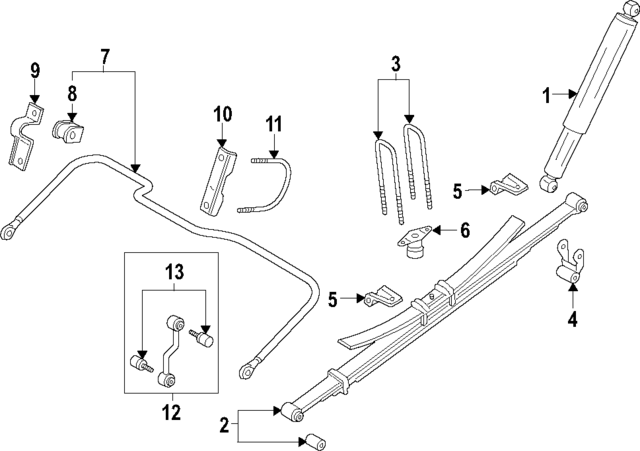 9
7
8
10
11
3
1
5
6
13
5
4
12
2