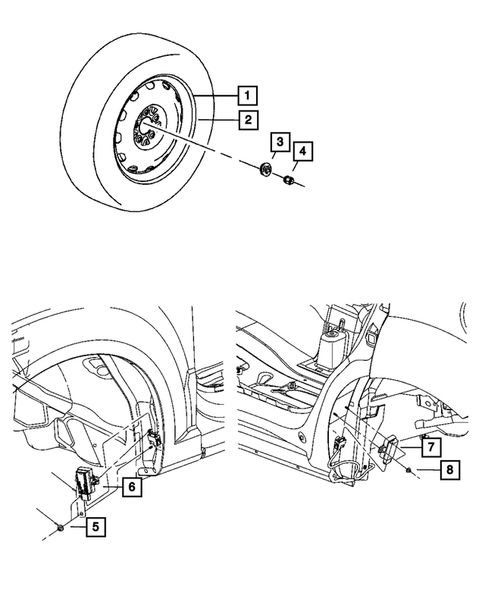 1
2
3
4
6
5
7
8