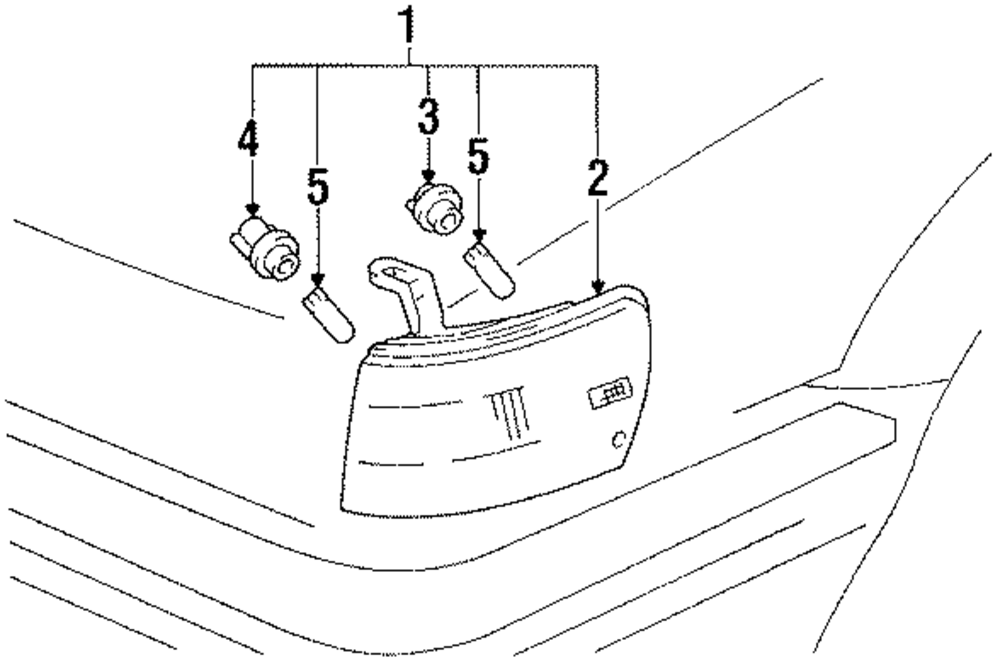 1
4
5
3
5
2