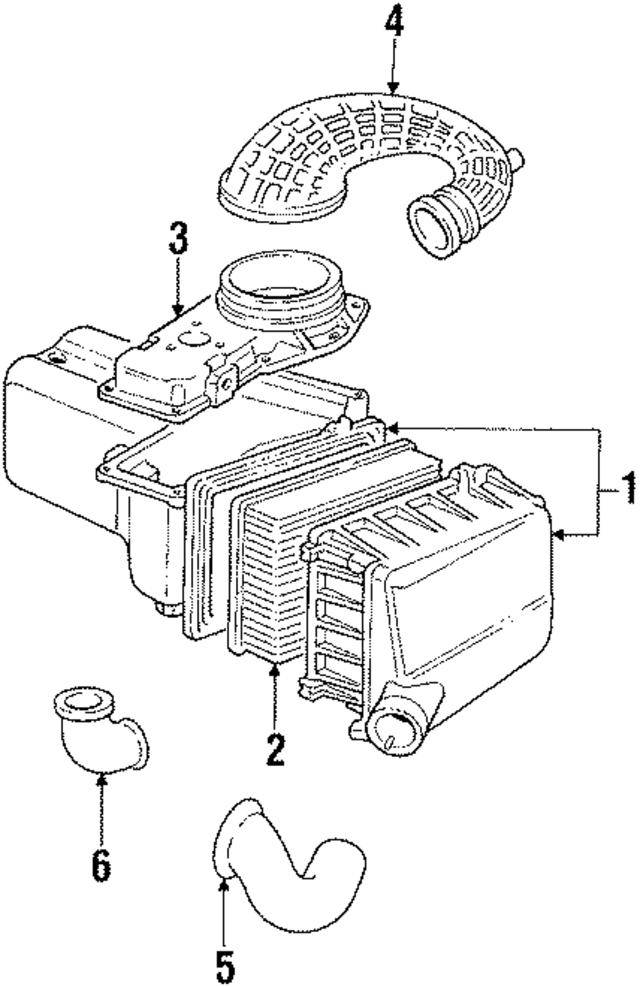 4
3
1
2
6
5