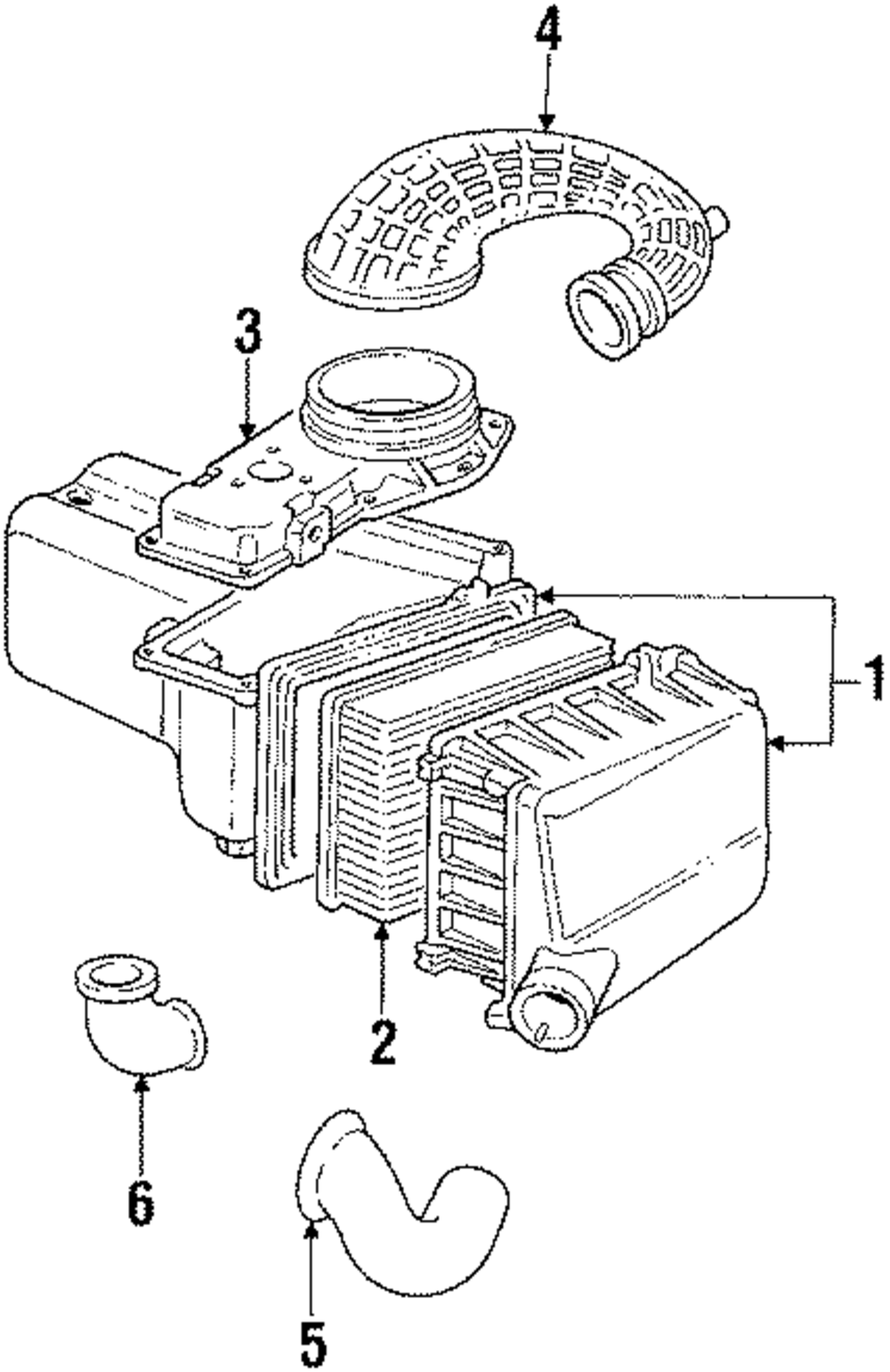 4
3
1
2
6
5