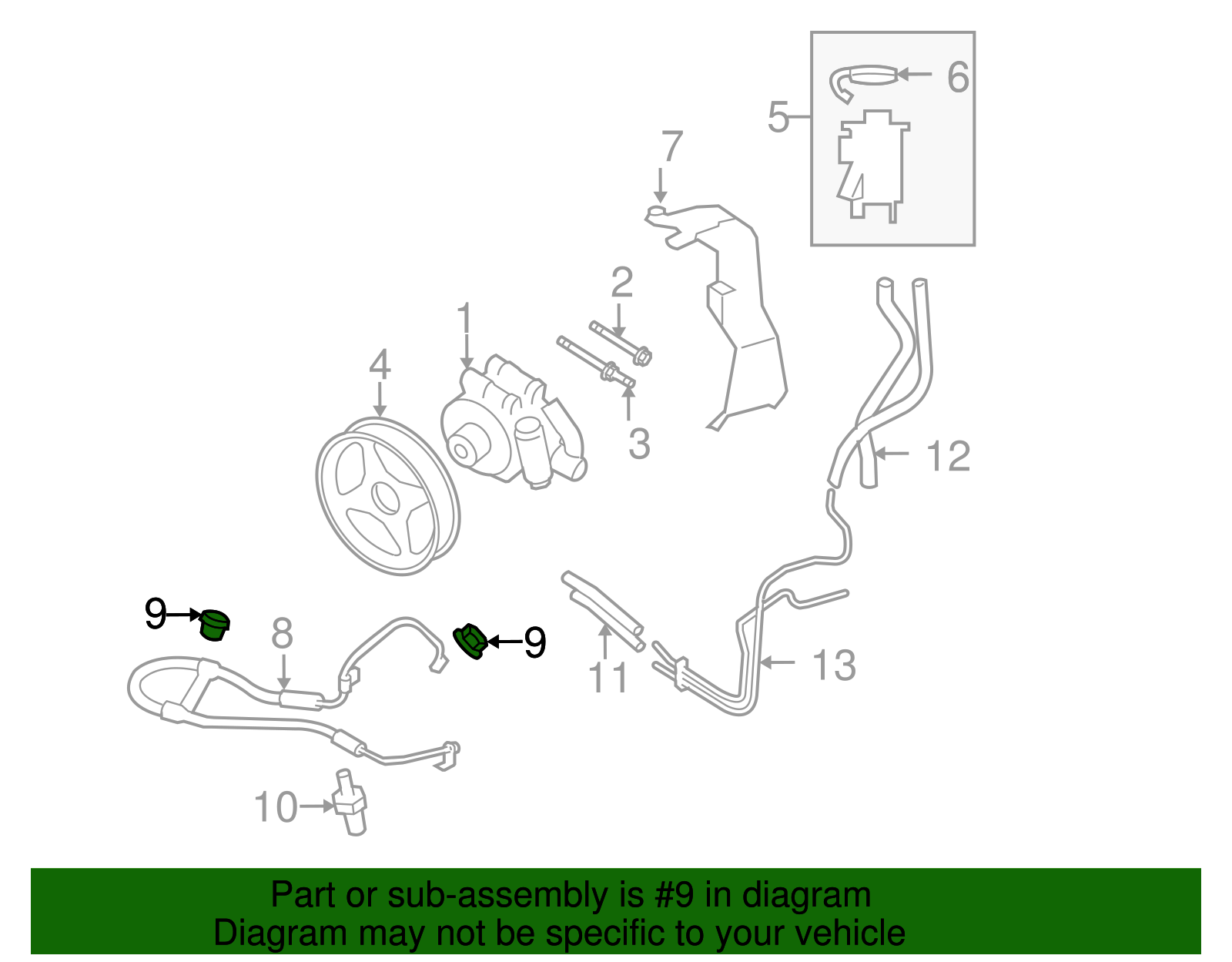 6
5
7
2
1
4
3
12
9
8
9
11
13
10

Part or sub-assembly is #9 in diagram
Diagram may not be specific to your vehicle