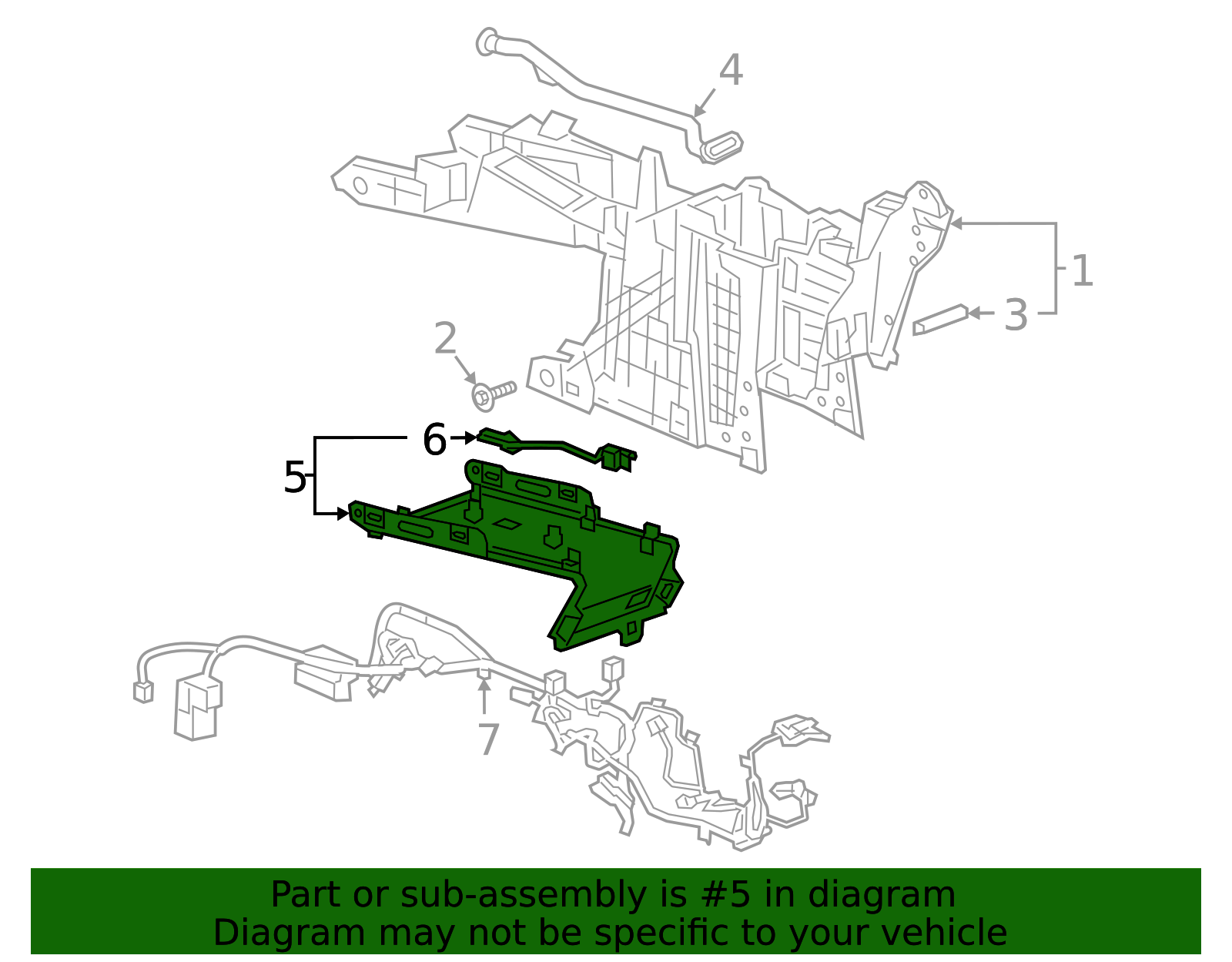 4
1
3
2
6
5
7
Part or sub-assembly is #5 in diagram
Diagram may not be specific to your vehicle