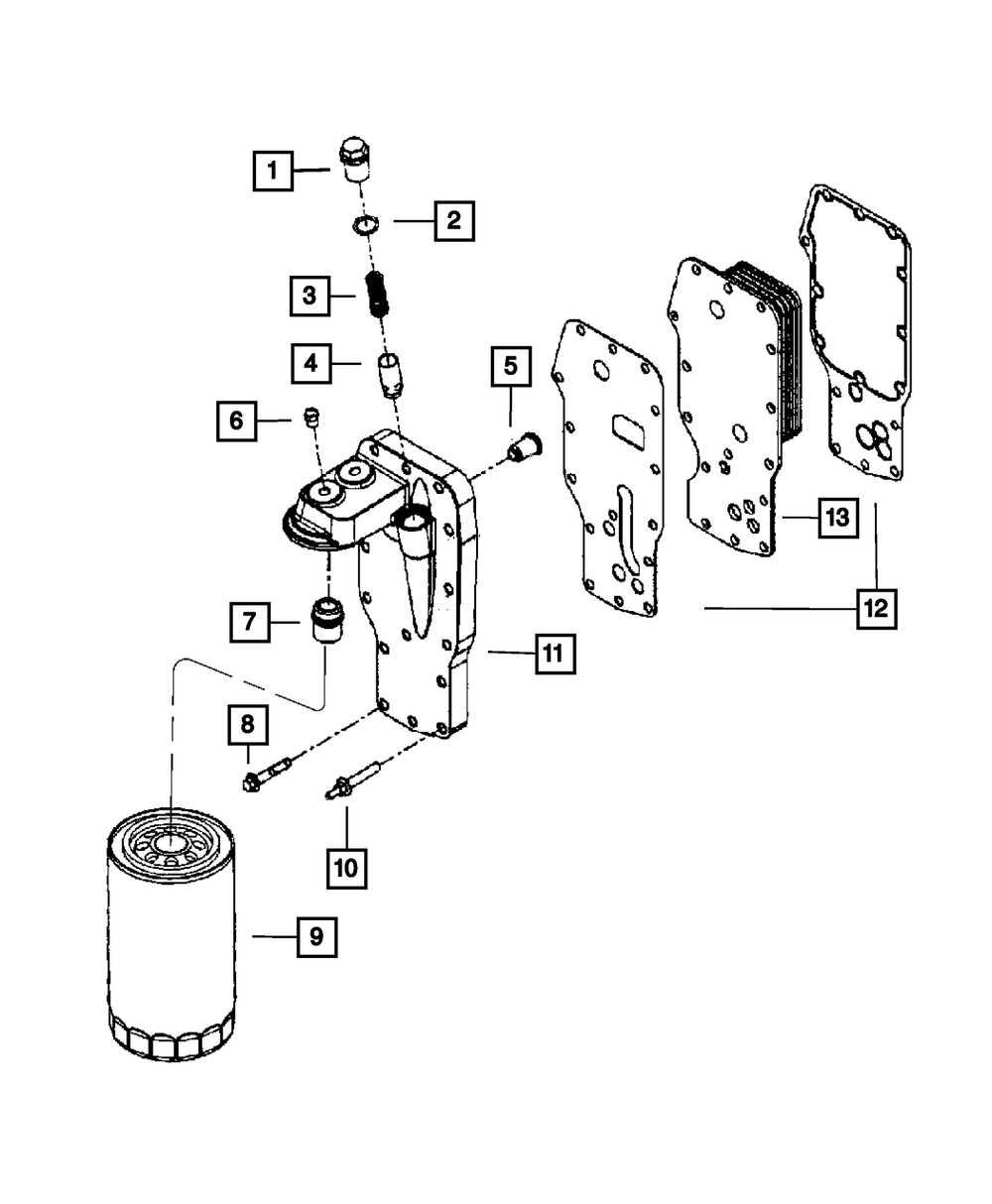 1
2
3
4
5
6
13
12
7
11
8
10
9