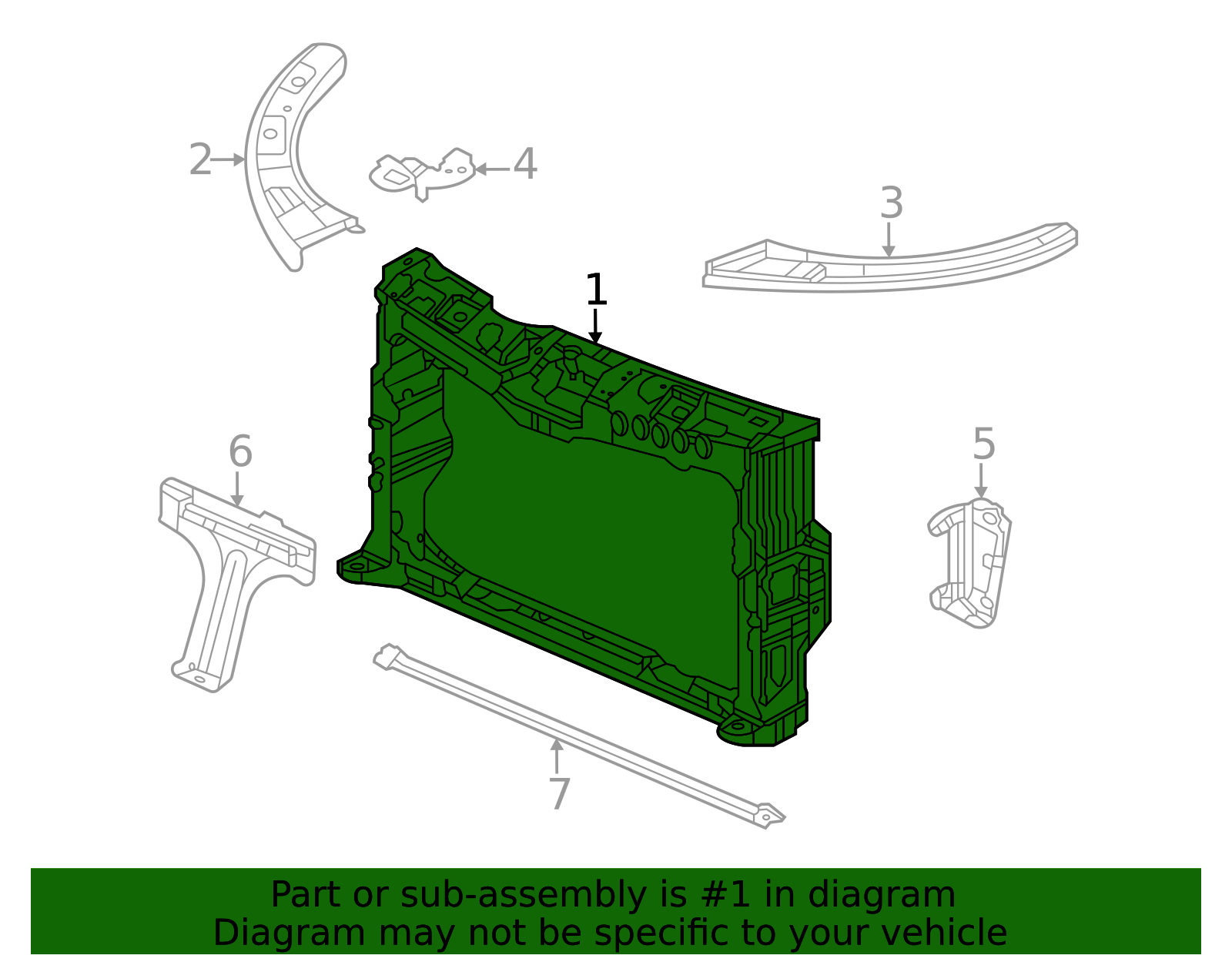 2
4
3
1
6
5
7

Part or sub-assembly is #1 in diagram
Diagram may not be specific to your vehicle