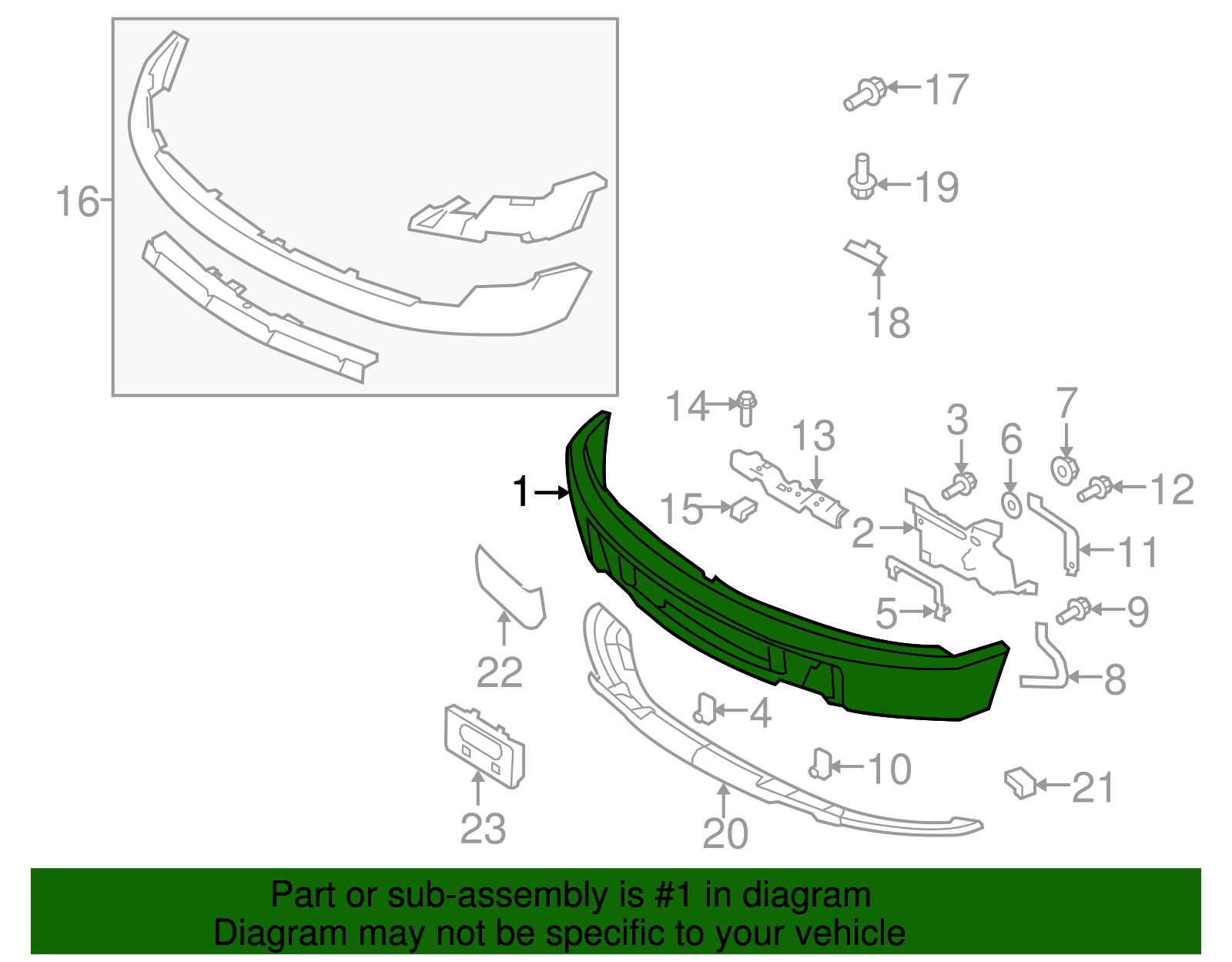 16

17

19

18

14

13

3

6

7

12

1

15

2

11

5

9

22

8

4

10

21

23

20

Part or sub-assembly is #1 in diagram
Diagram may not be specific to your vehicle