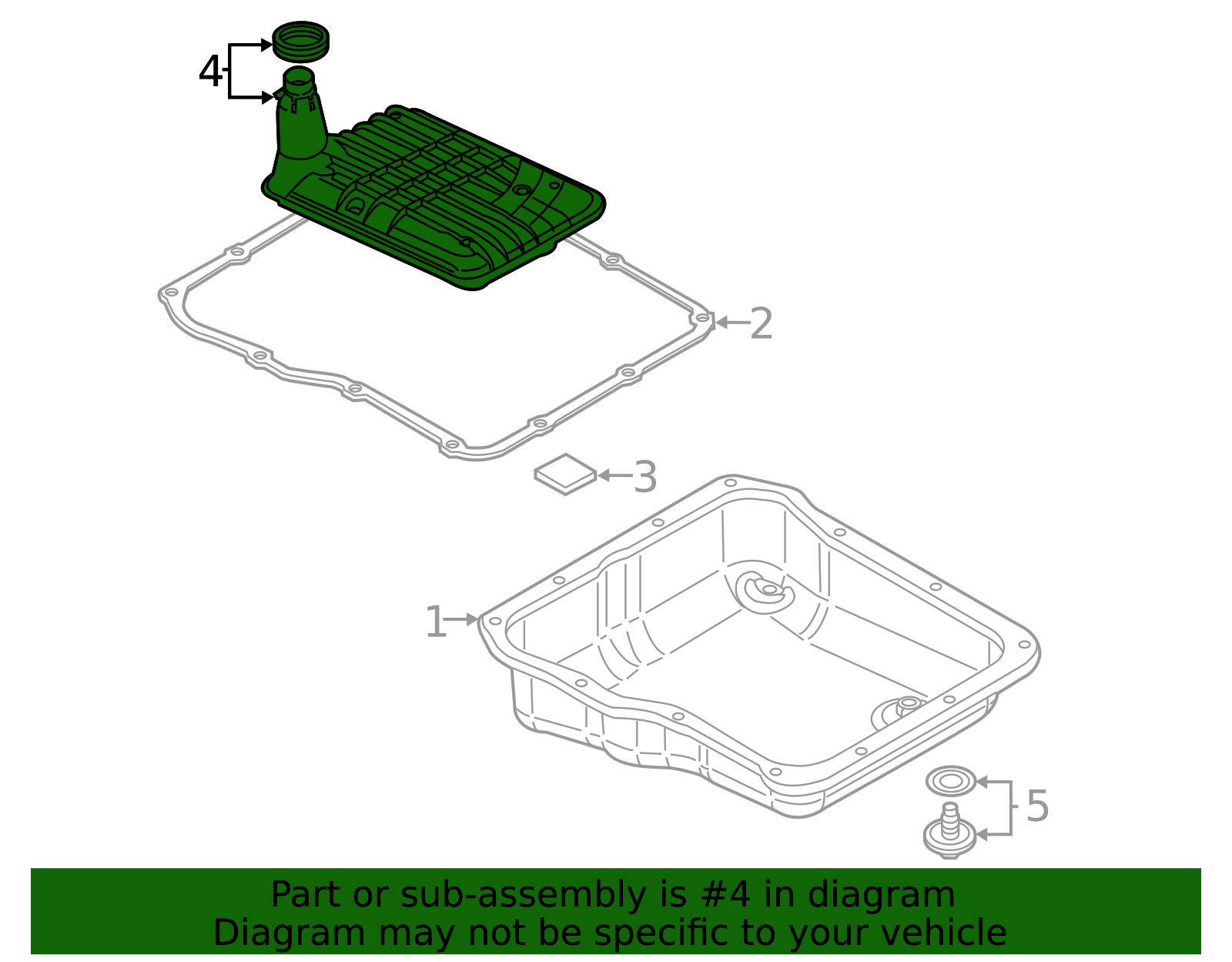 4
2
3
1
5
Part or sub-assembly is #4 in diagram
Diagram may not be specific to your vehicle