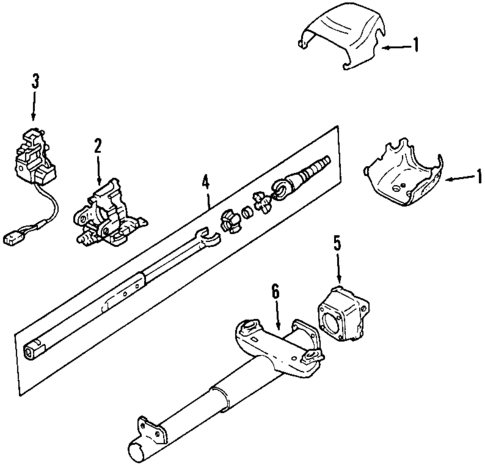 1
3
2
4
1
5
6