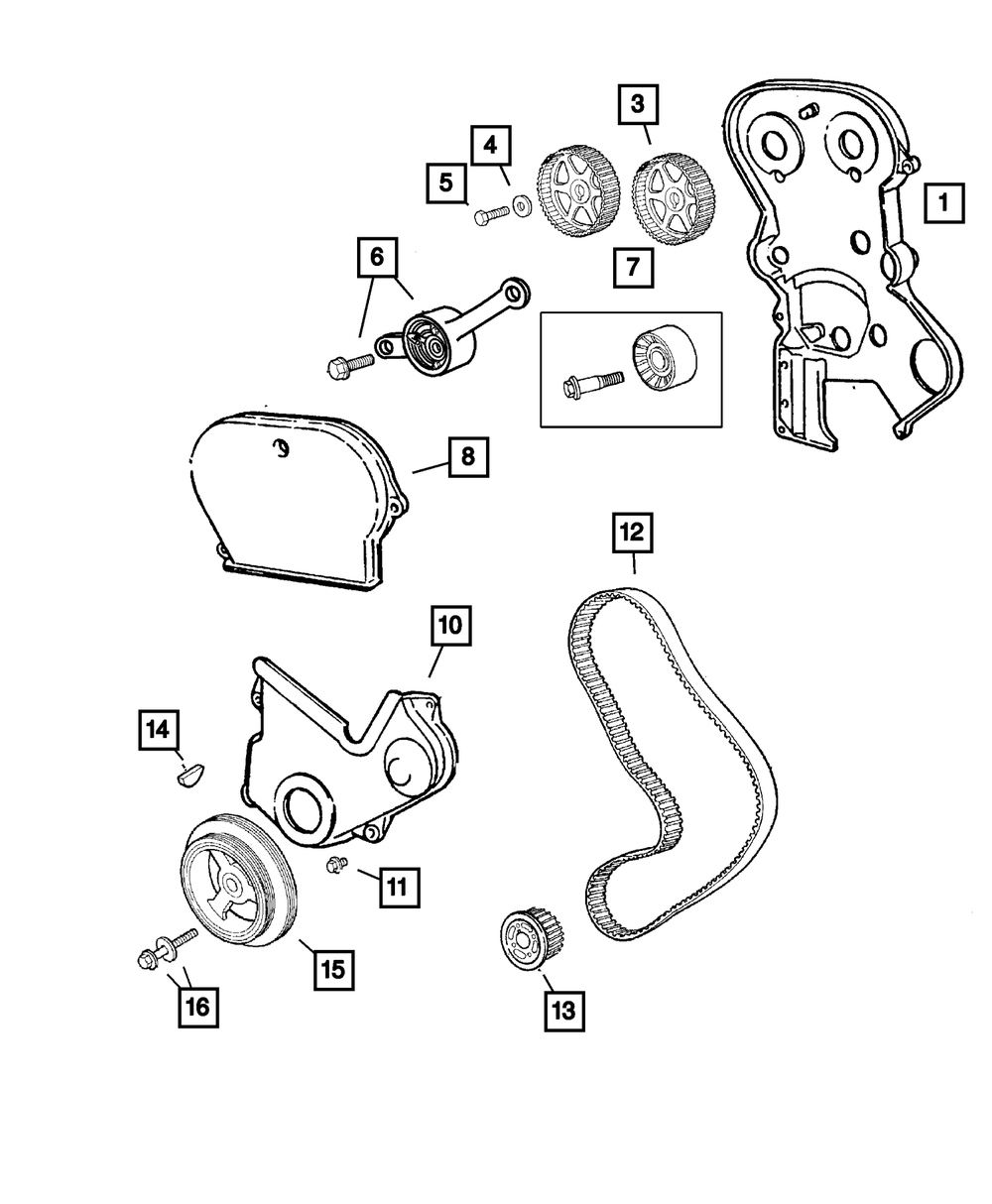 3
4
5
1
6
7
8
12
10
14
11
15
16
13