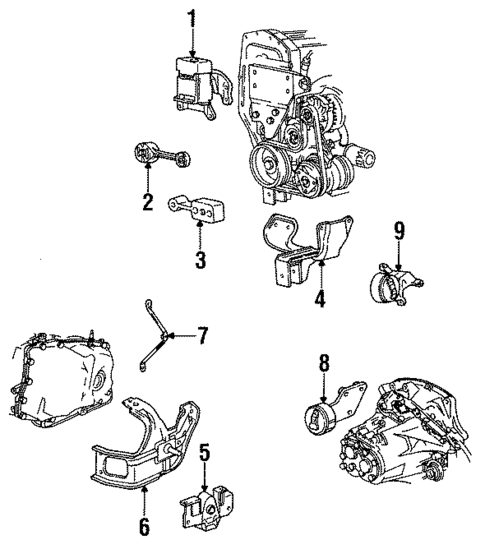 1
2
3
4
9
7
8
5
6