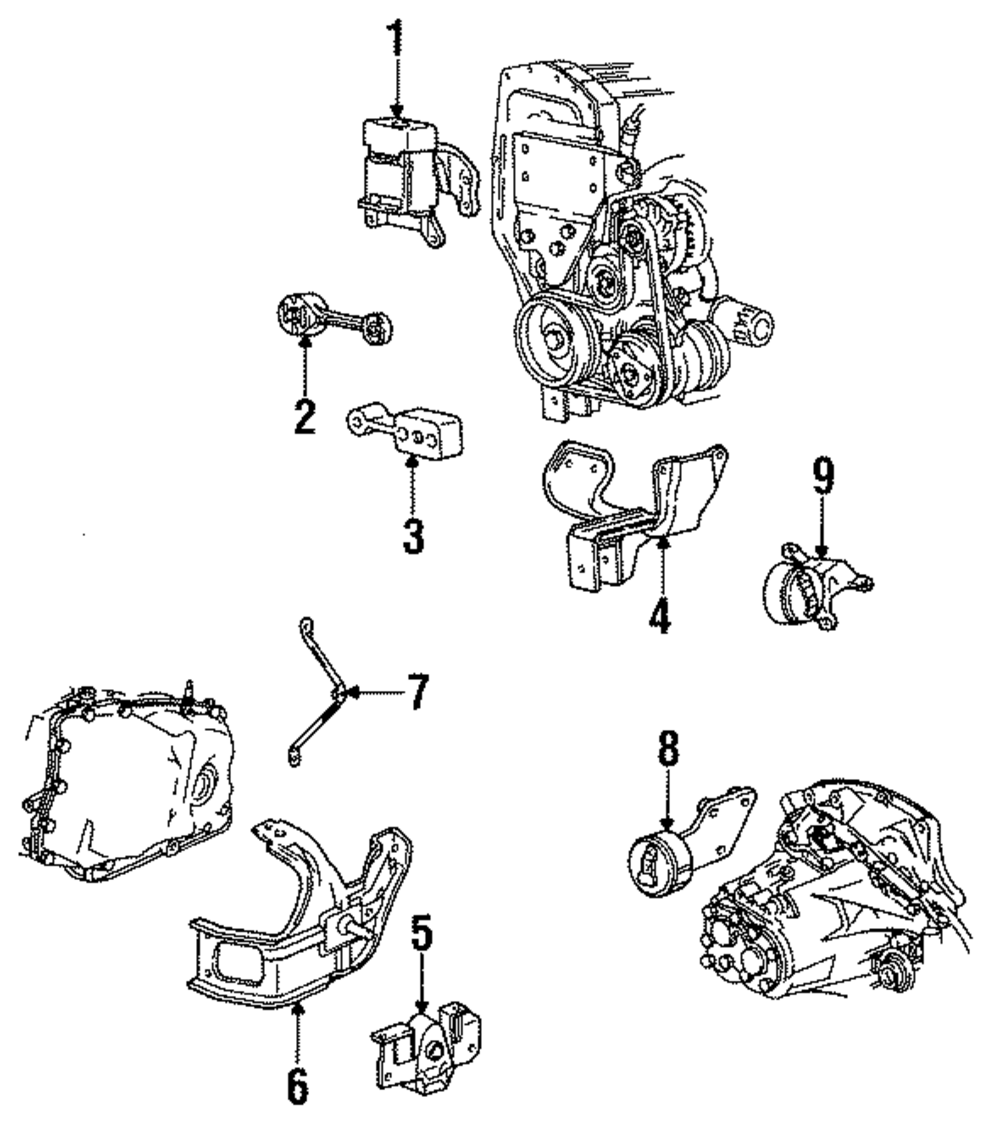 1
2
3
4
9
7
8
5
6