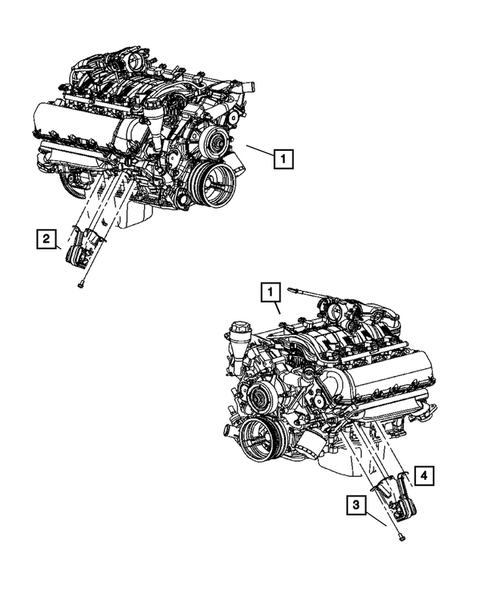 1
2
1
4
3