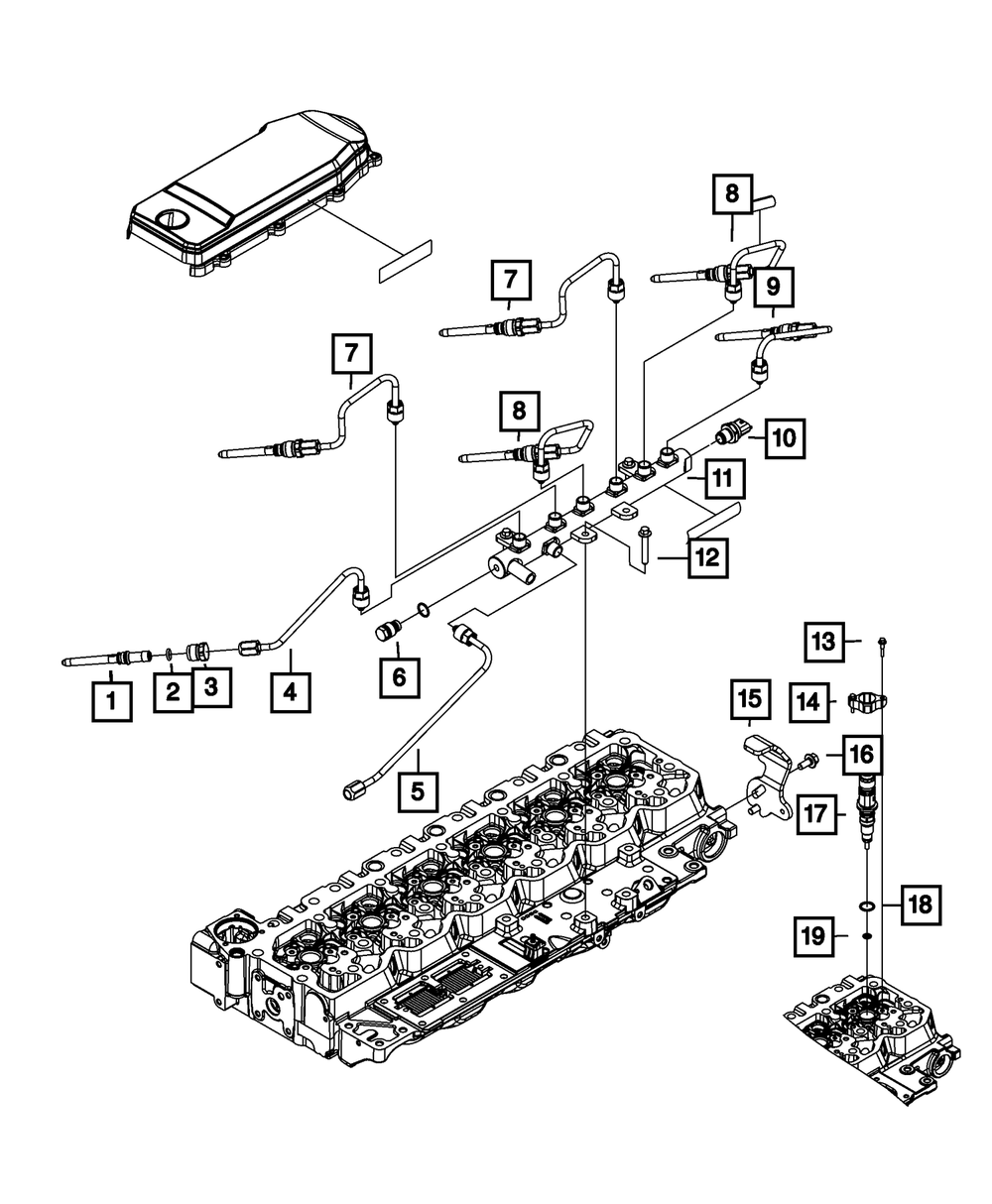 8
7
9
7
8
10
11
12
1
2
3
4
6
5
13
14
15
16
17
18
19