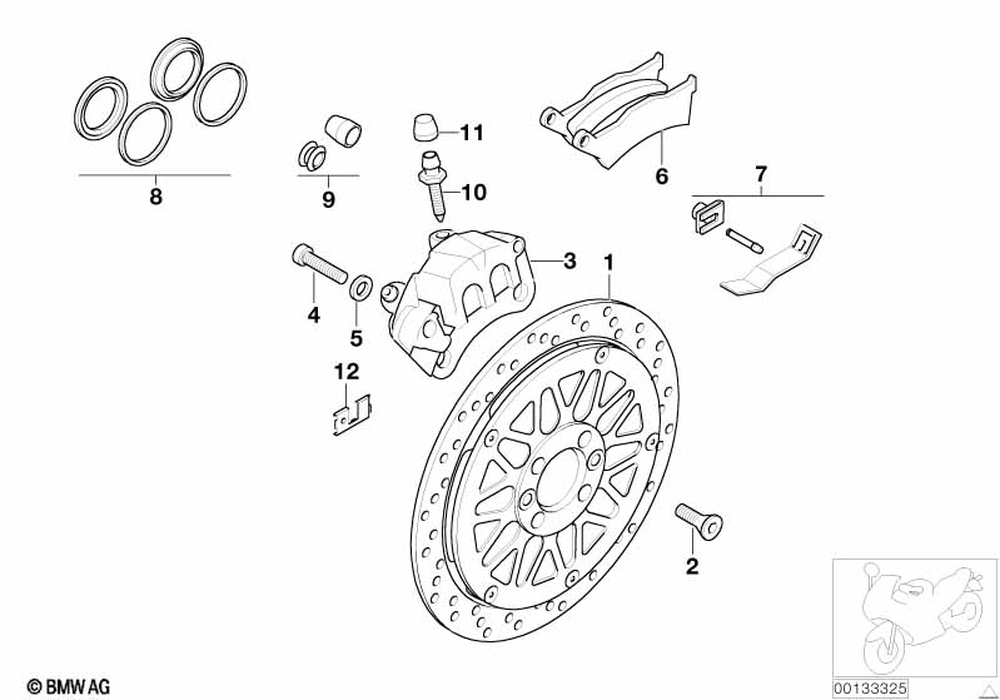 8
9
11
10
6
7
3
1
4
5
12
2
© BMW AG
00133325