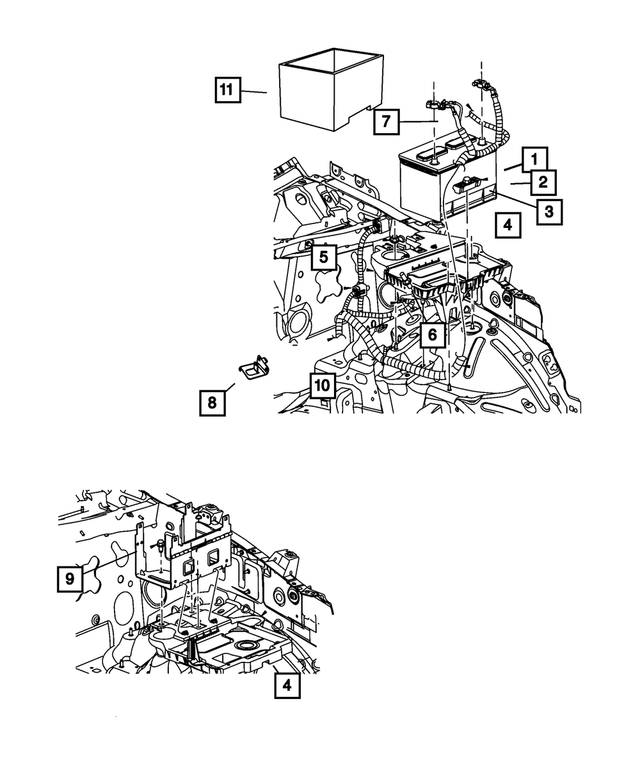 11
7
1
2
3
4
5
6
8
10
9
4