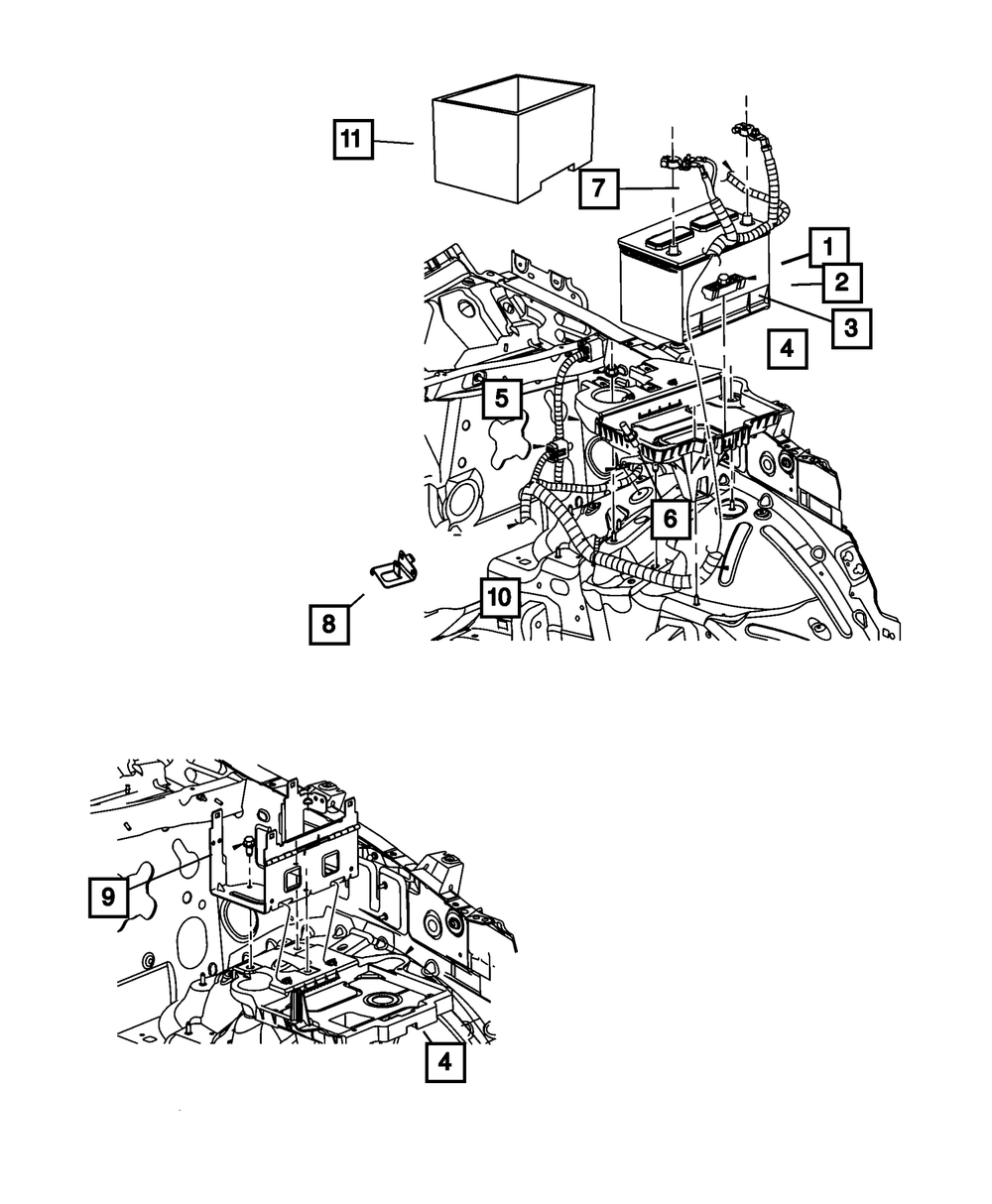 11
7
1
2
3
4
5
6
8
10
9
4