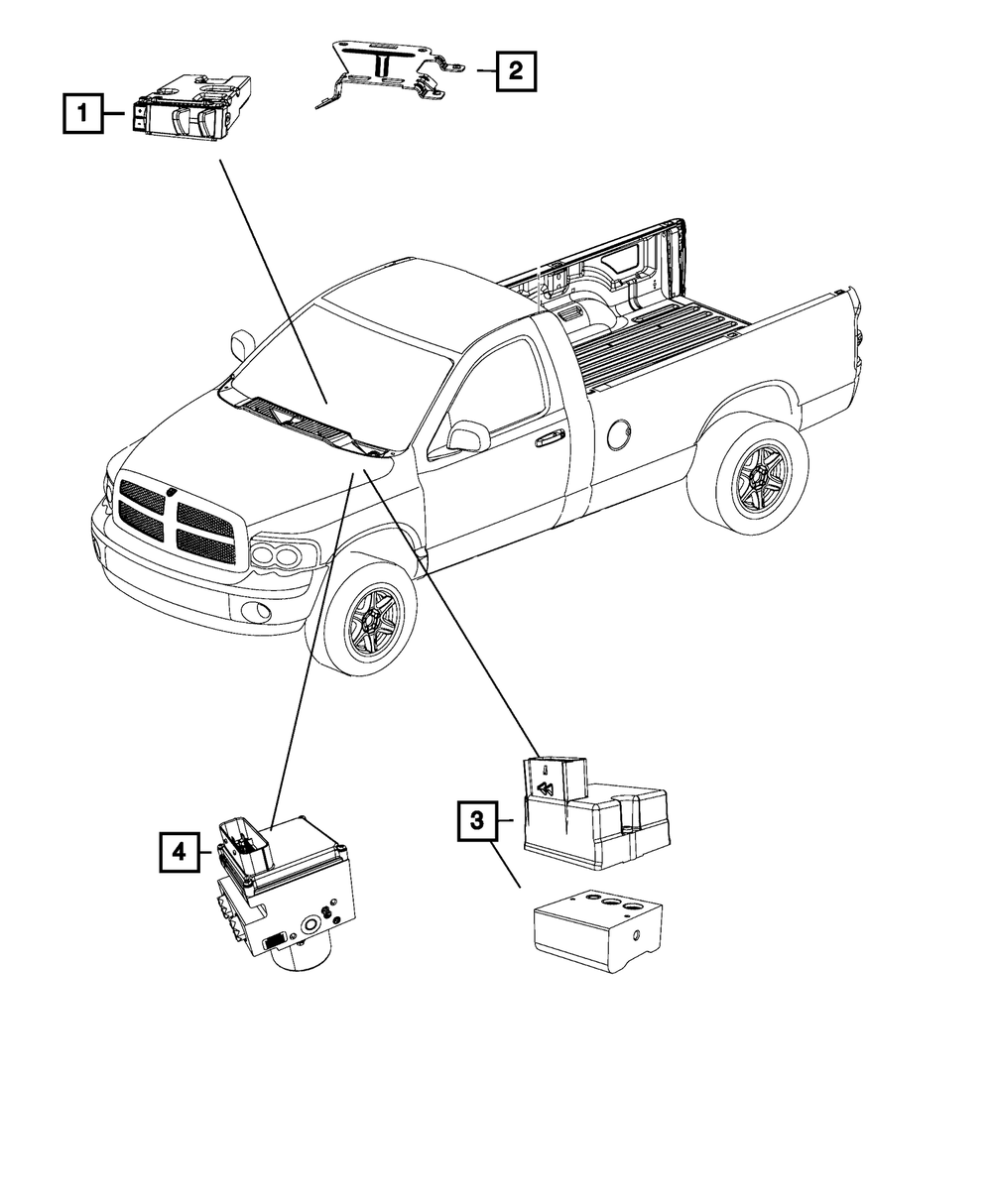 1
2
3
4