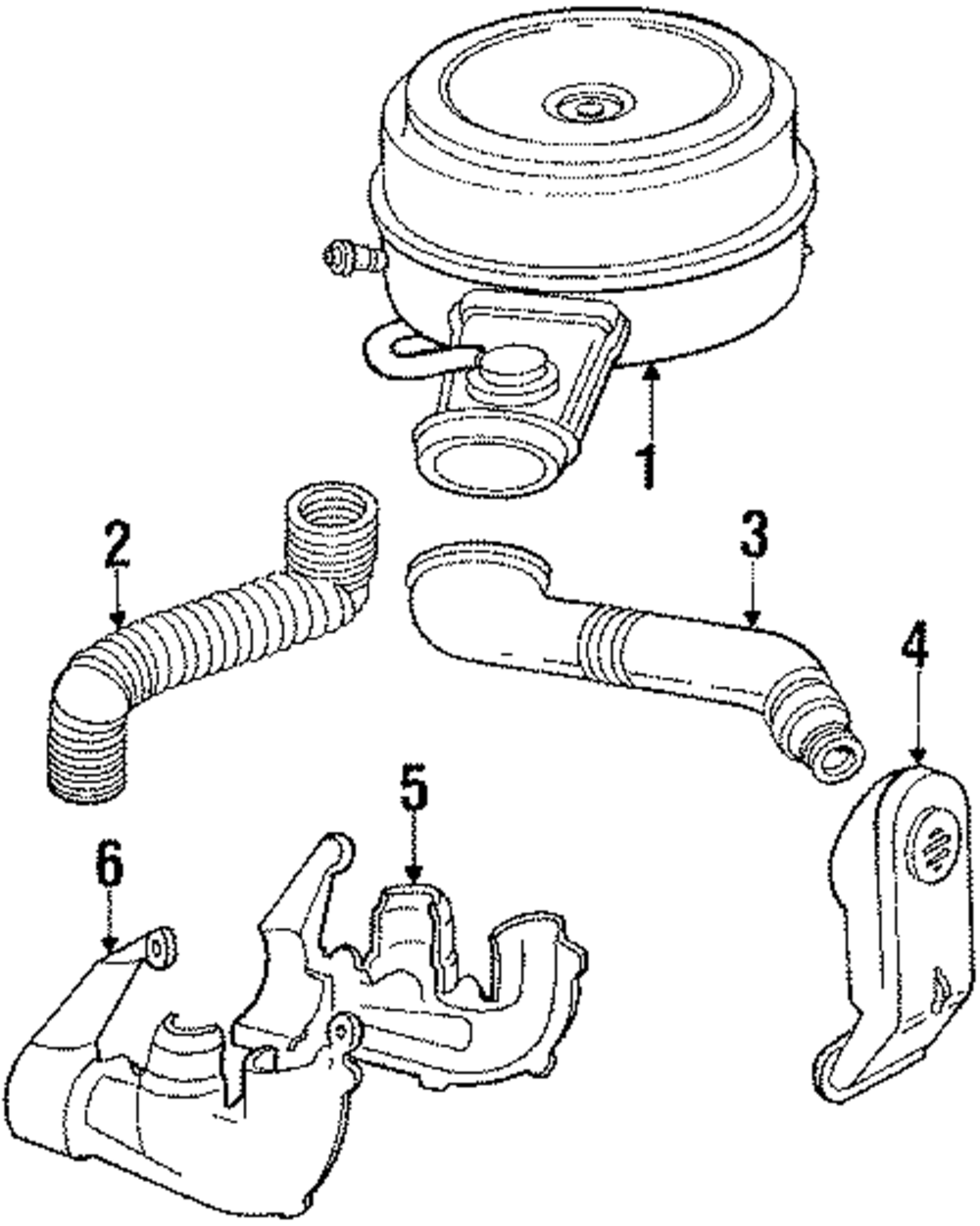 1
2
3
4
5
6