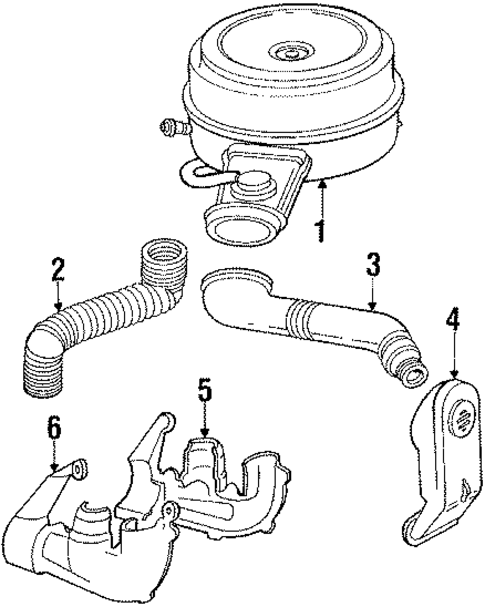 1
2
3
4
5
6