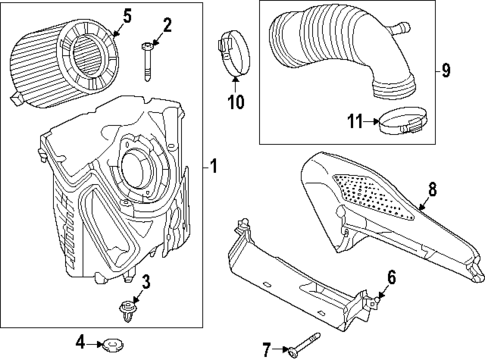 5
2
10
9
11
1
8
3
6
4
7