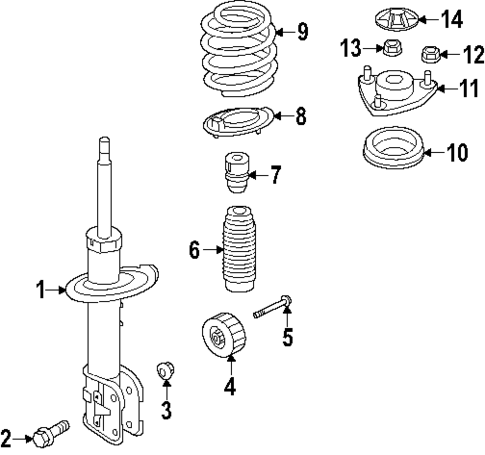 9
14
13
12
11
8
10
7
6
1
5
4
3
2