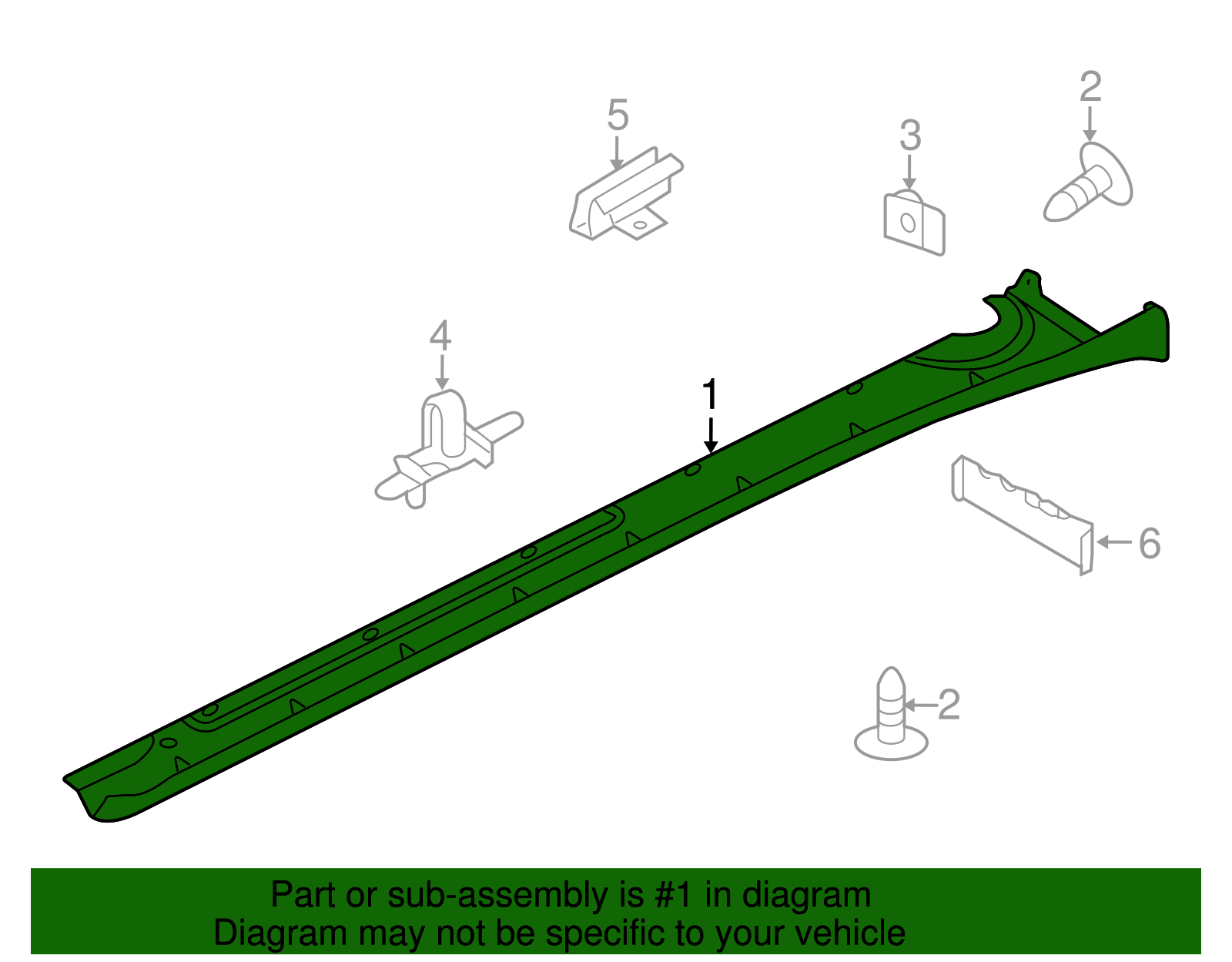 5
3
2
4
1
6
2

Part or sub-assembly is #1 in diagram
Diagram may not be specific to your vehicle