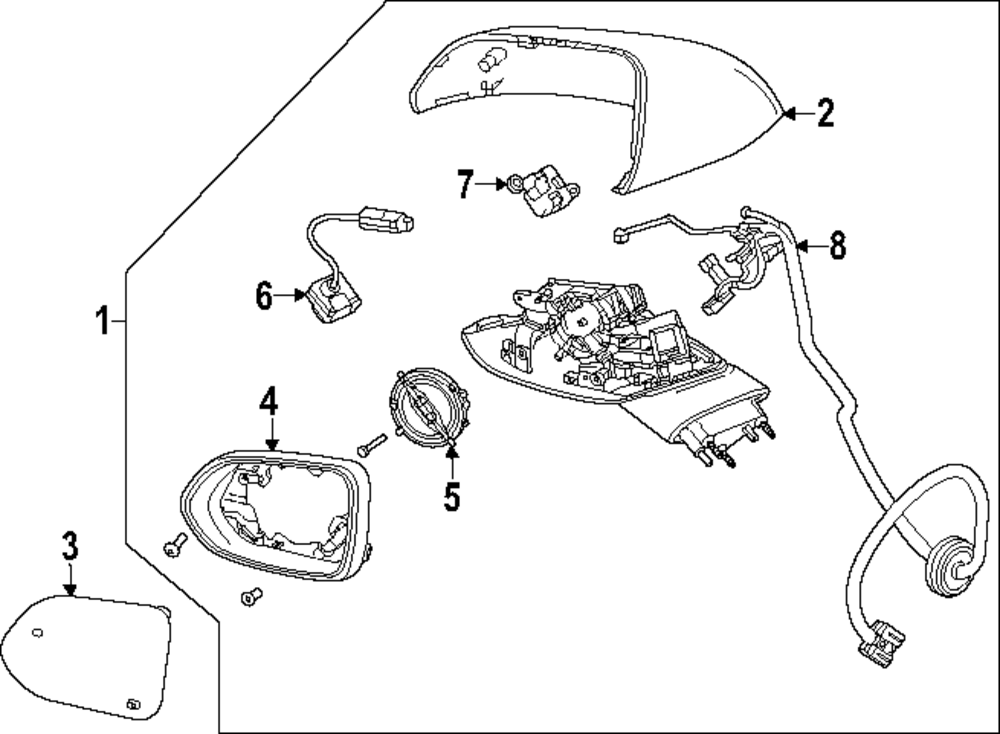 2
7
8
6
1
4
5
3