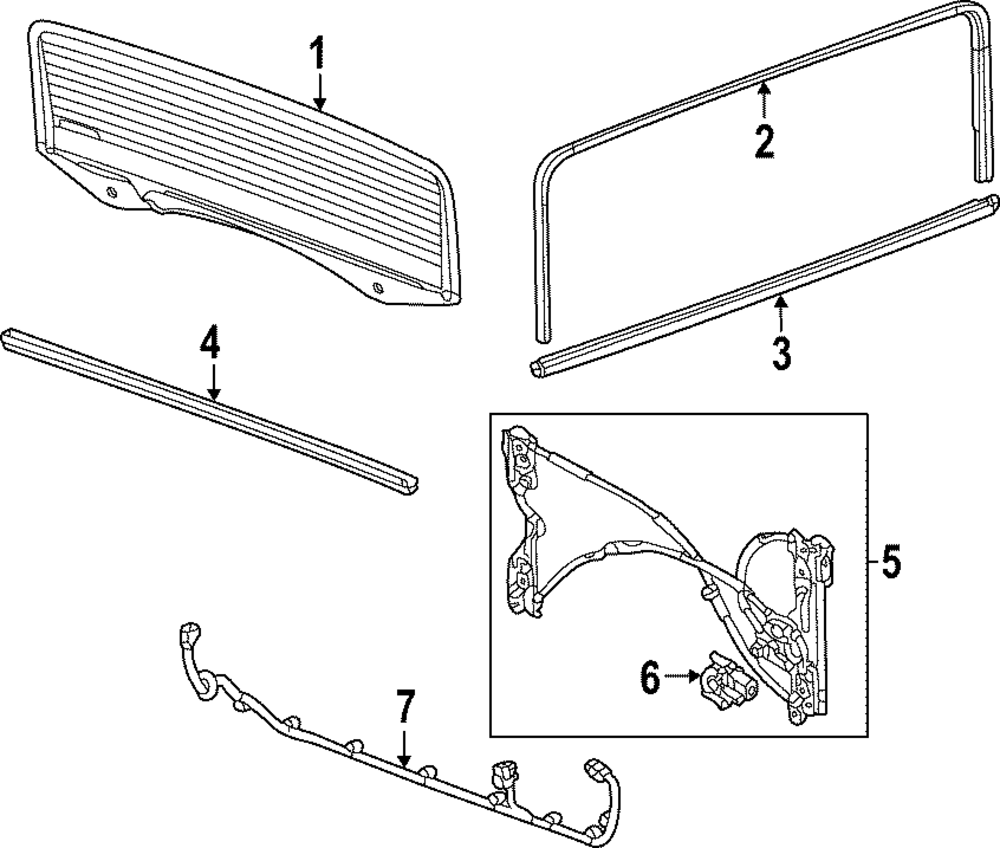 1
2
3
4
5
6
7