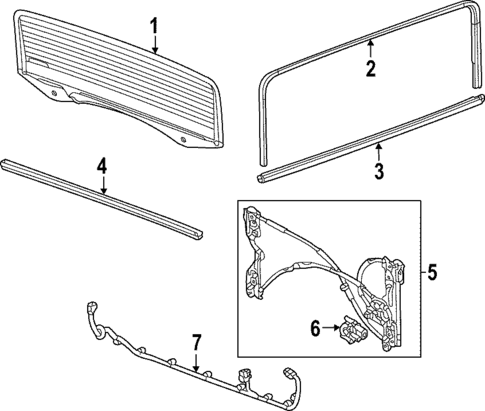 1
2
3
4
5
6
7