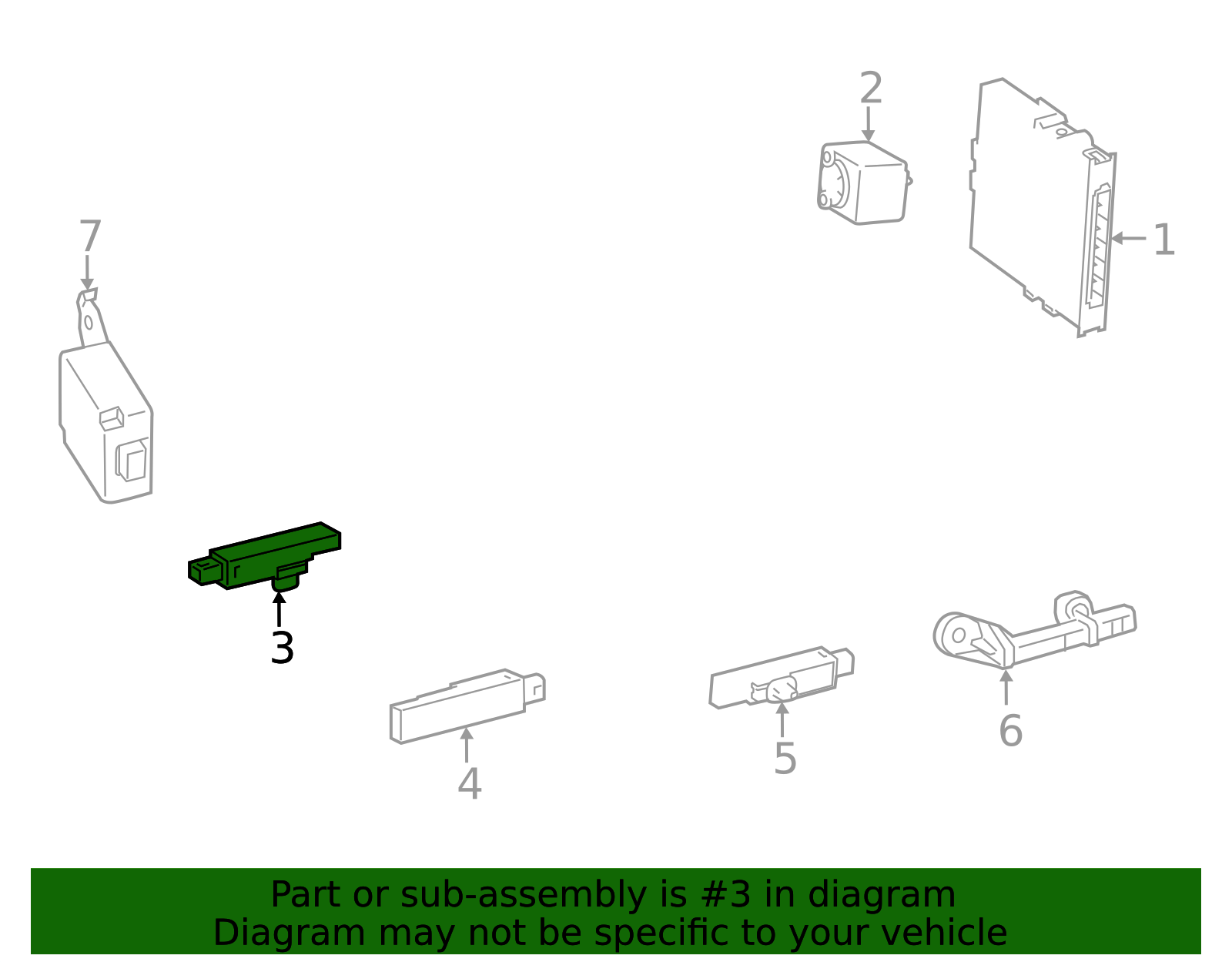 2
1
7
3
4
5
6
Part or sub-assembly is #3 in diagram
Diagram may not be specific to your vehicle