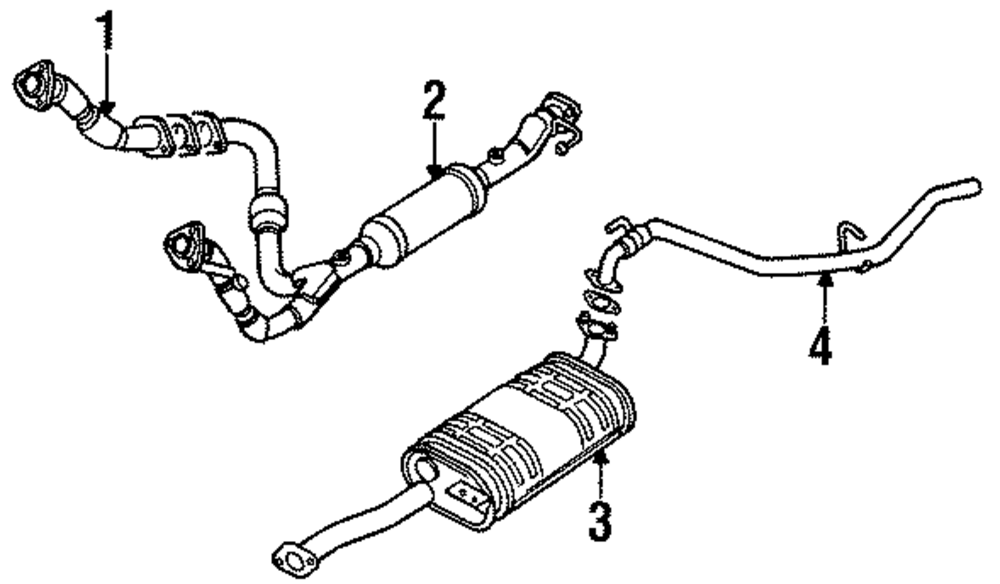 1
2
4
3