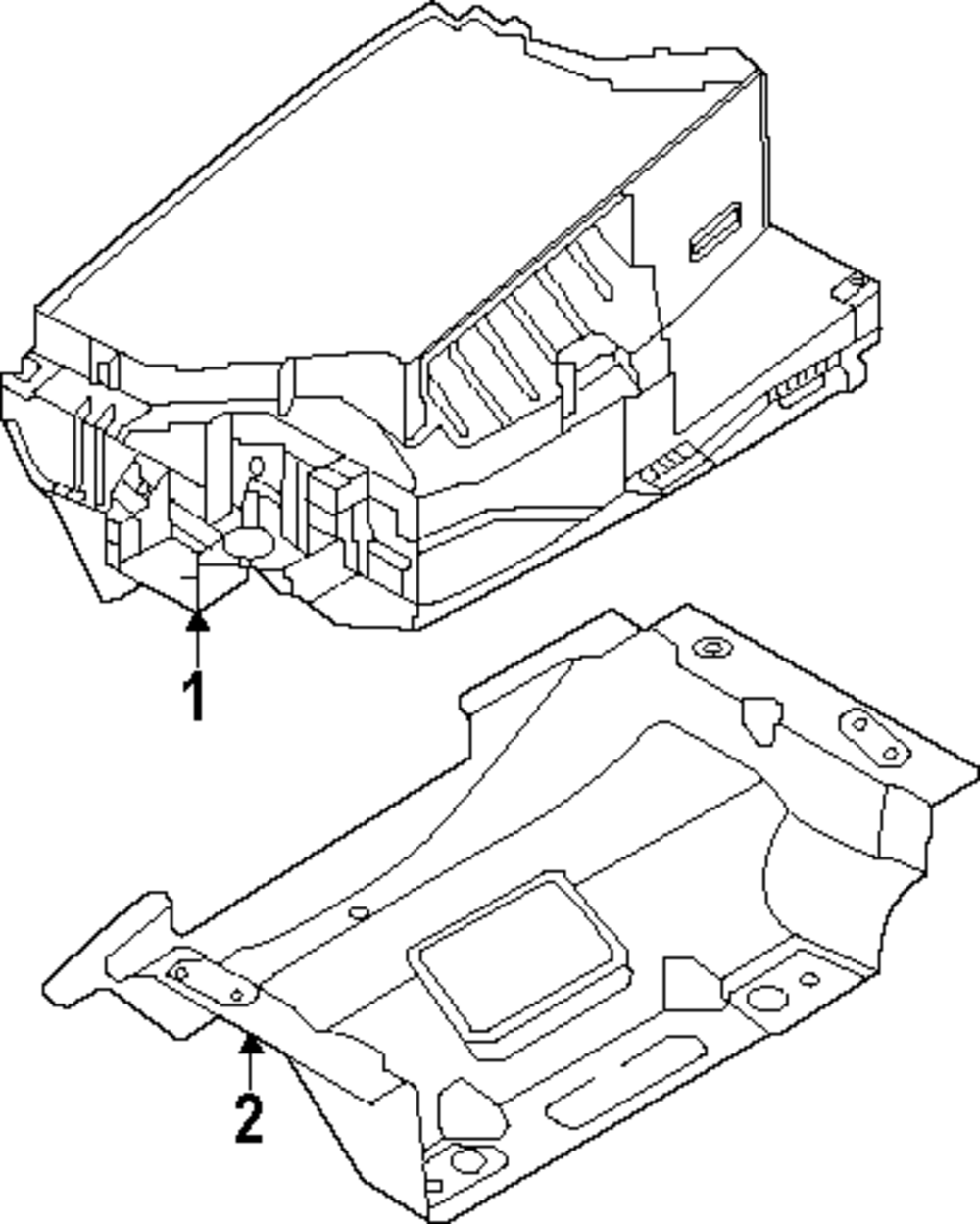 1

2