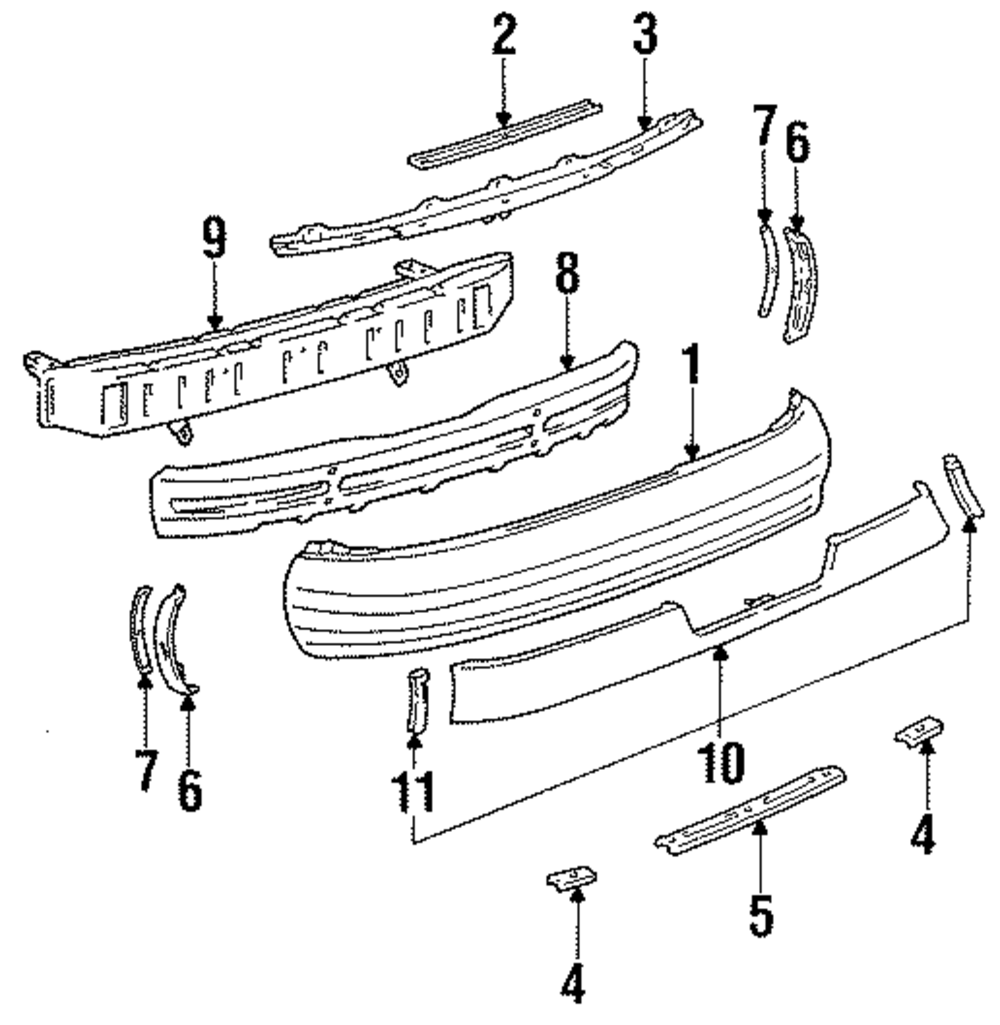 2
3
7
6
9
8
1
7
6
11
10
4
5
4