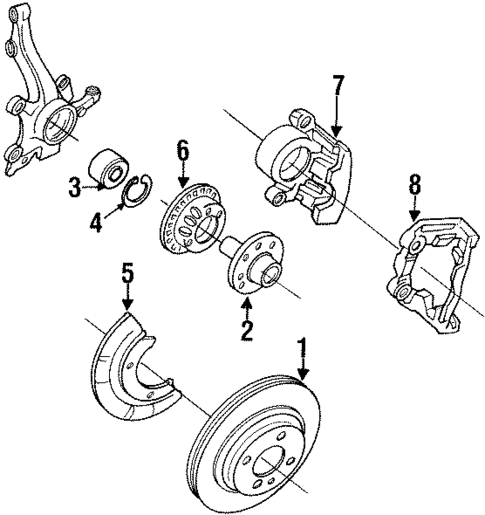 7
6
3
4
8
5
2
1