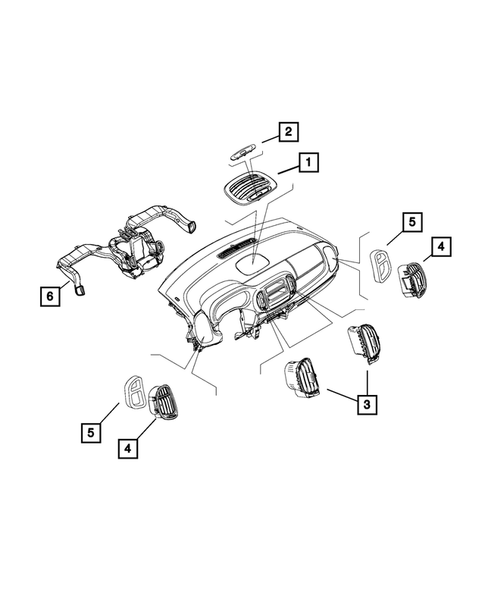 2
1
5
4
6
3
5
4