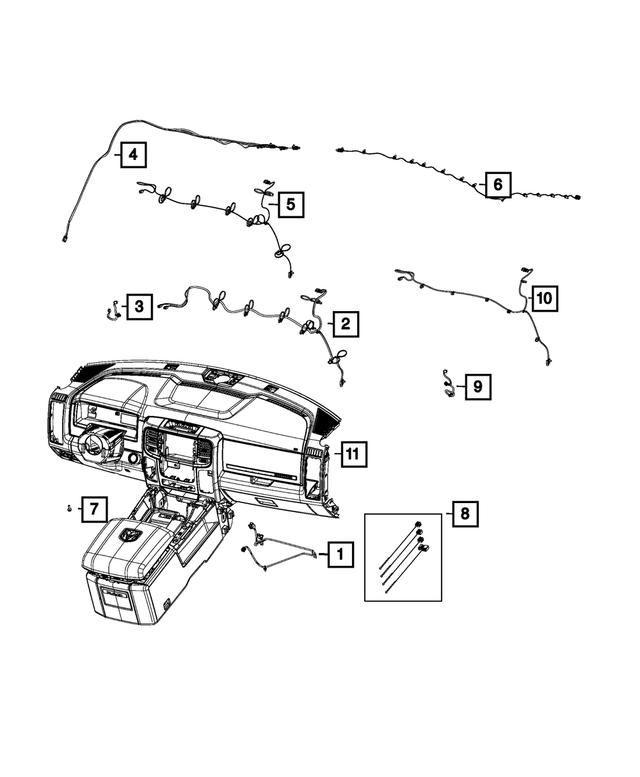 4

6

5

3

2

10

9

11

7

8

1