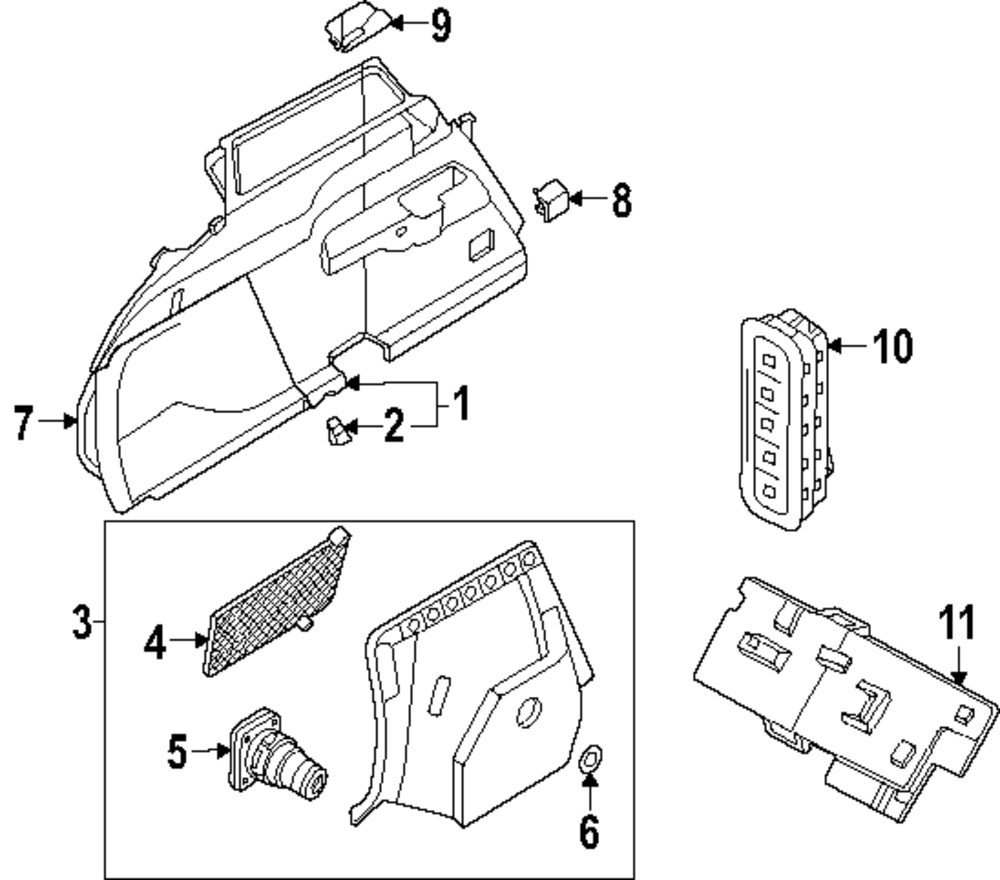 9
8
10
1
2
7
3
4
5
6
11