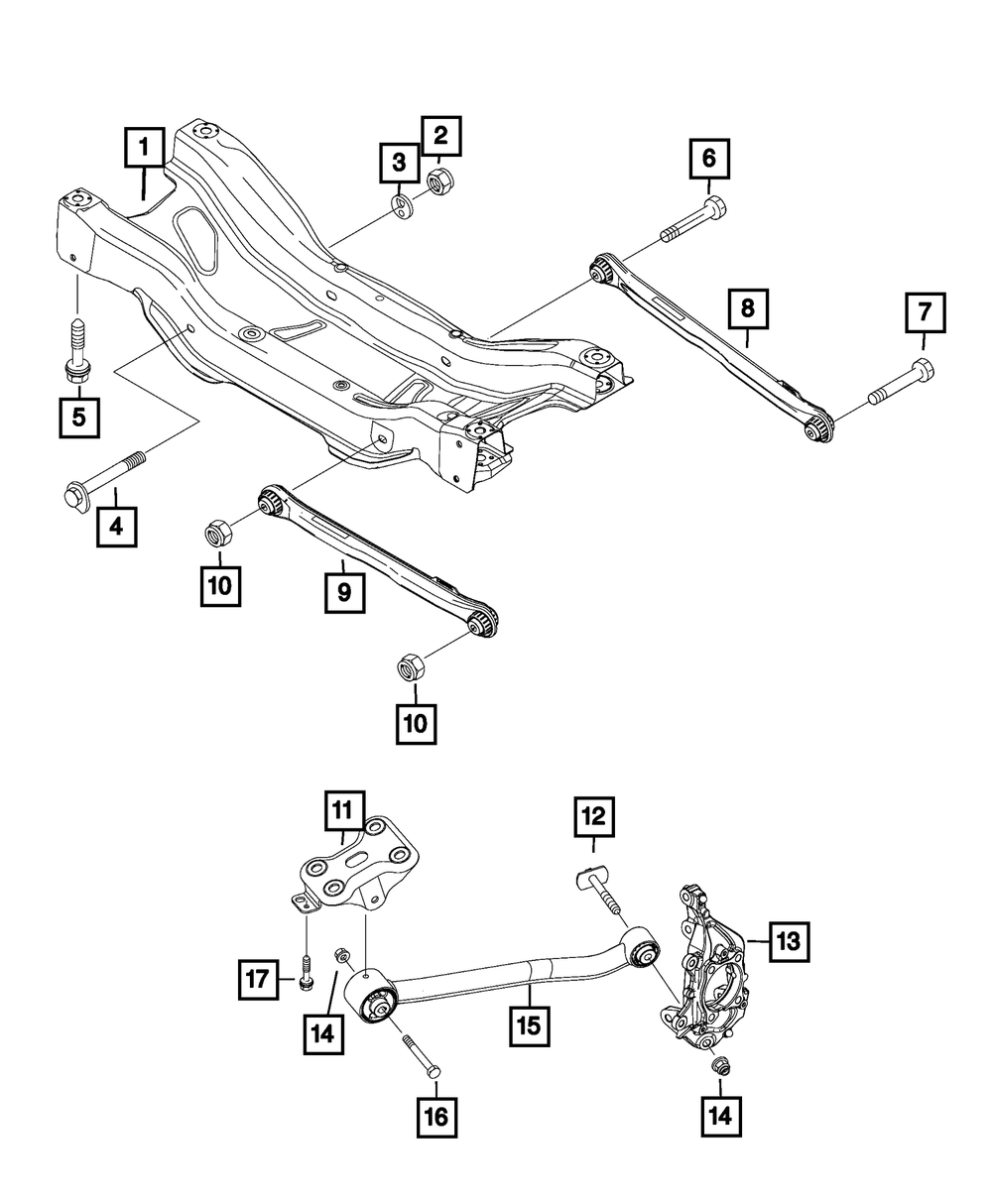 1
3
2
6
8
7
5
4
10
9
10
11
12
13
17
14
15
16
14