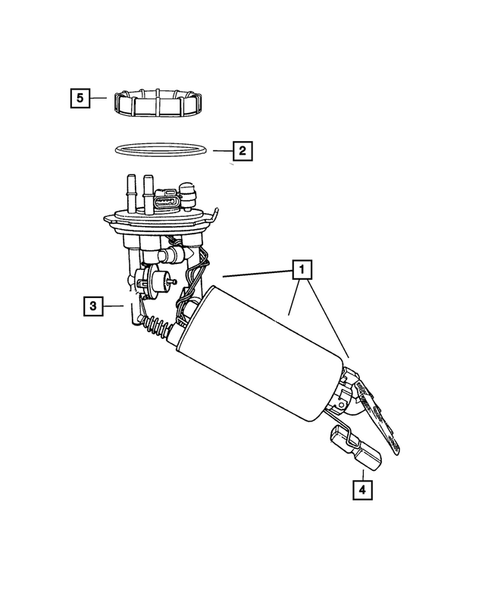 5
2
1
3
4