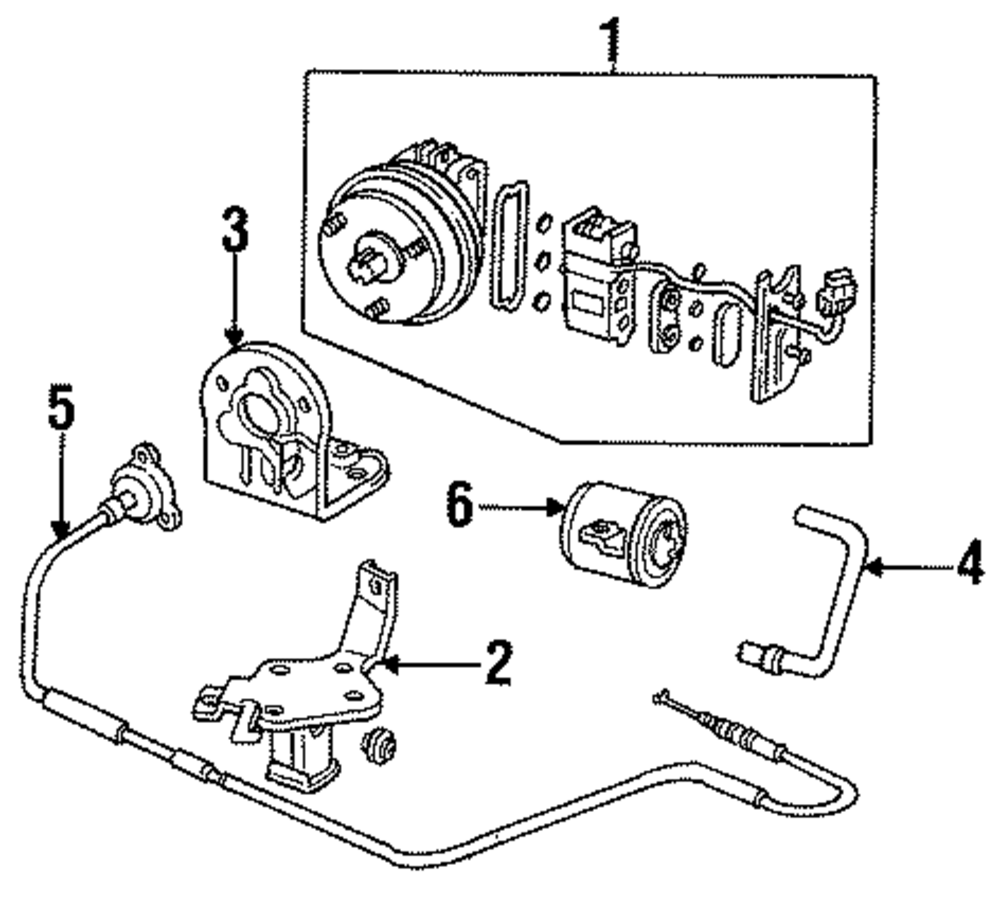 1
3
5
6
4
2