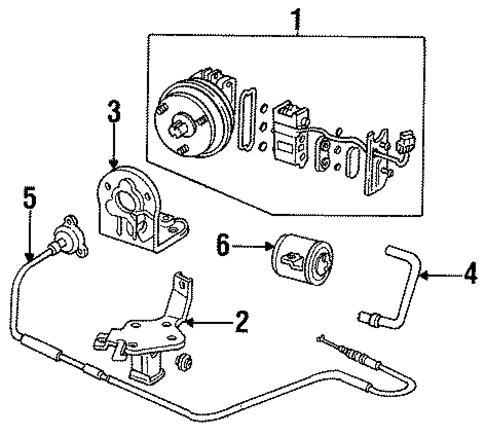 1
3
5
6
4
2