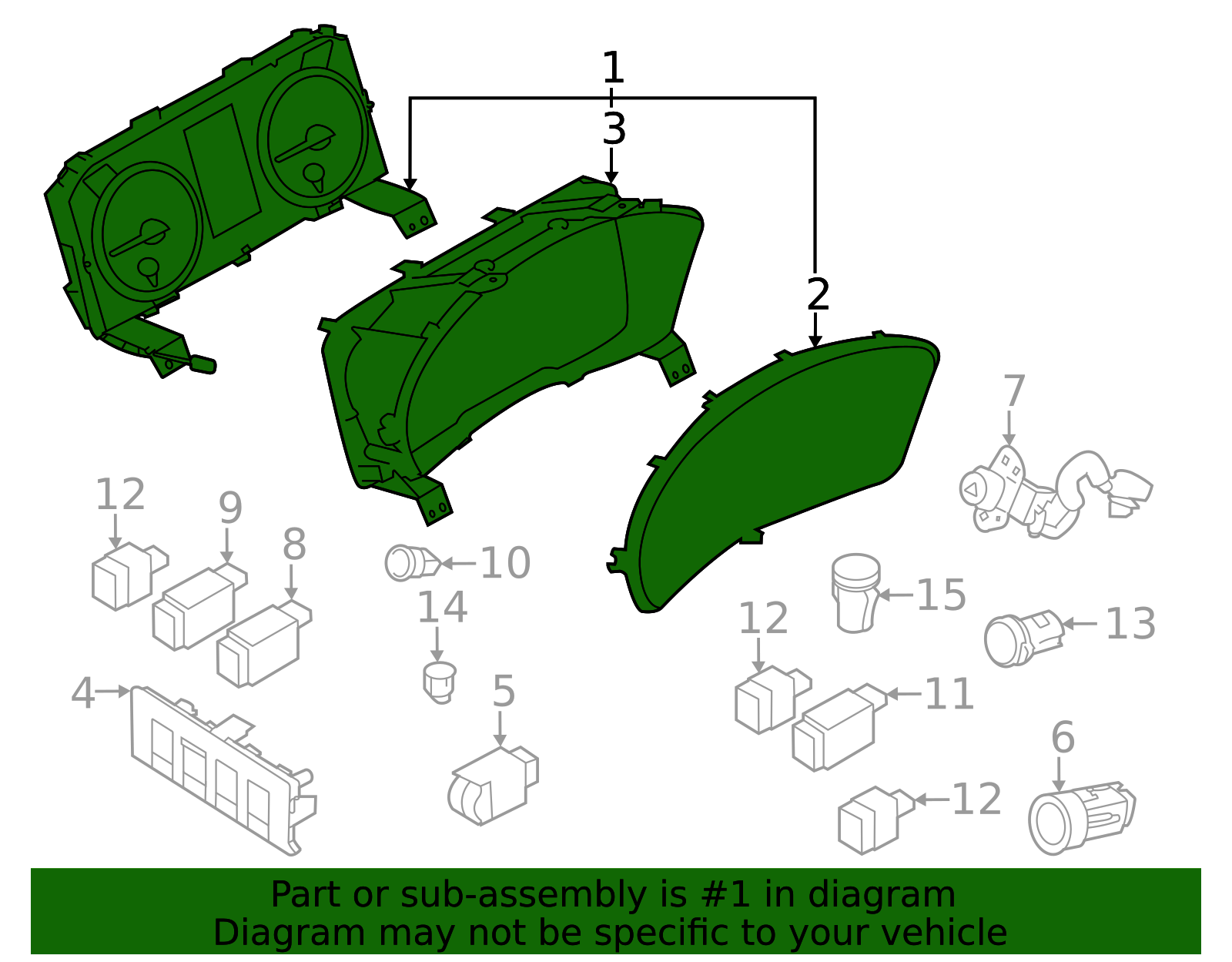 1
3
2
7
12
9
8
10
14
15
13
12
4
5
11
6
12

Part or sub-assembly is #1 in diagram
Diagram may not be specific to your vehicle