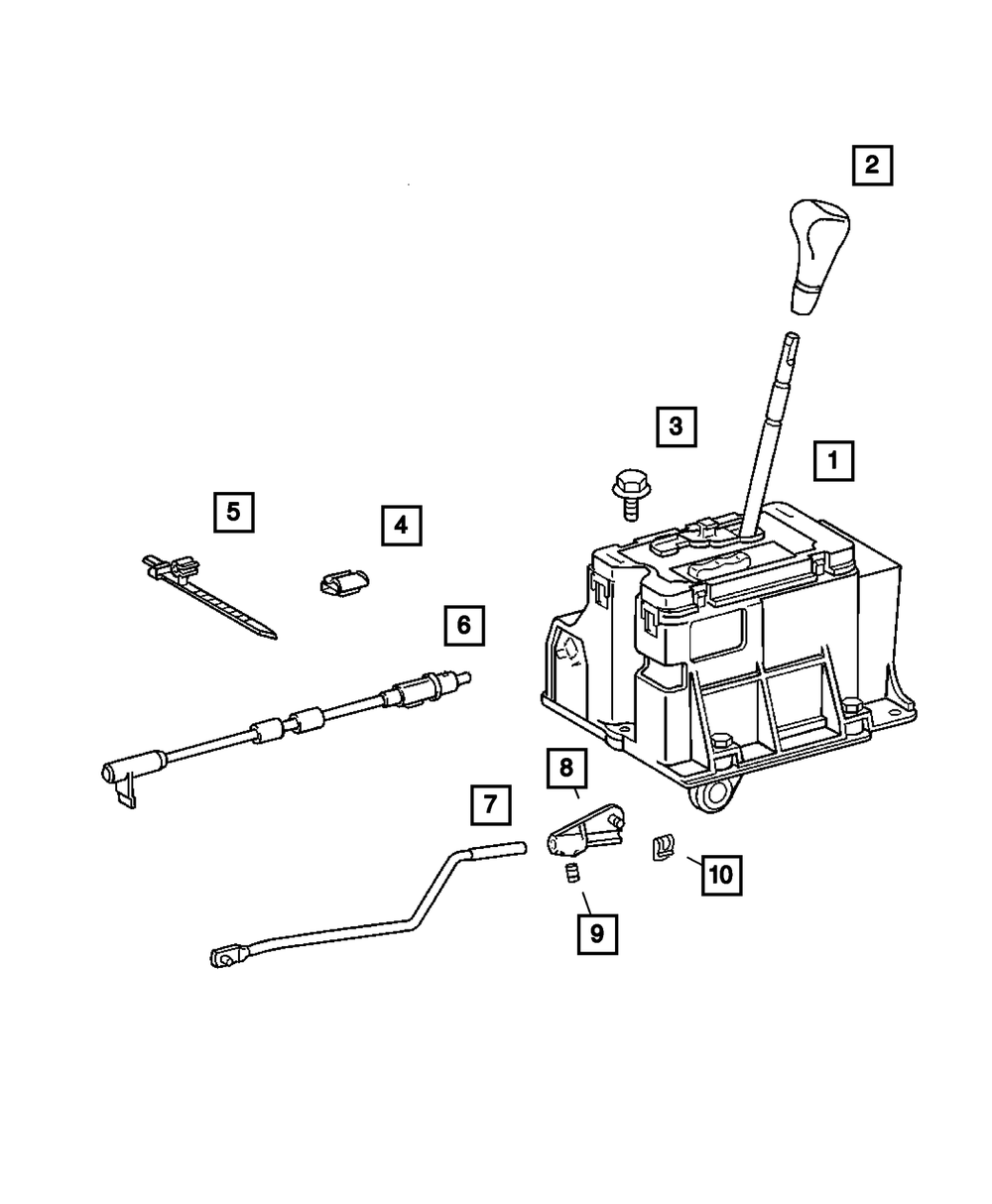 2

3

1

5

4

6

8

7

10

9