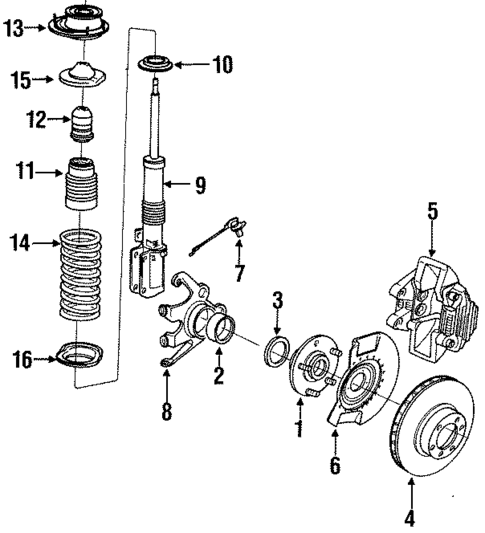 13
10
15
12
11
9
5
14
7
3
16
2
8
1
6
4